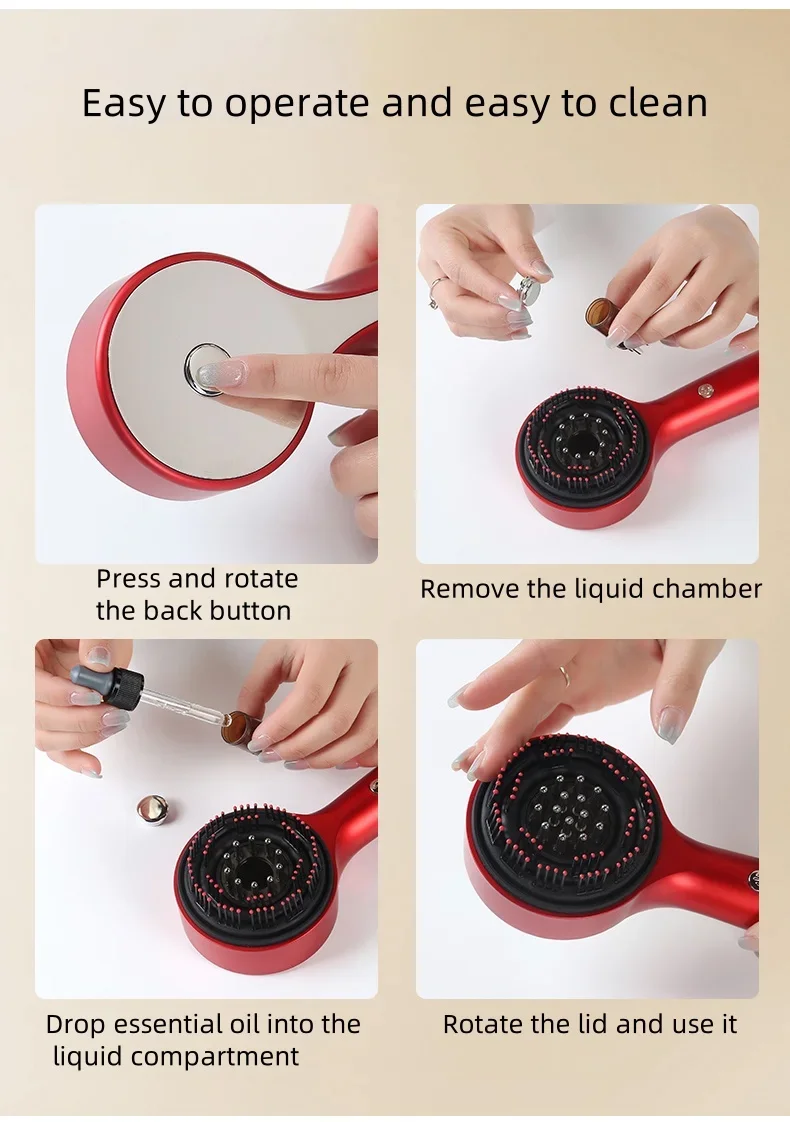 Easy to operate and easy to clean

Press and rotate the back button

Remove the liquid chamber

Drop essential oil into the liquid compartment

Rotate the lid and use it