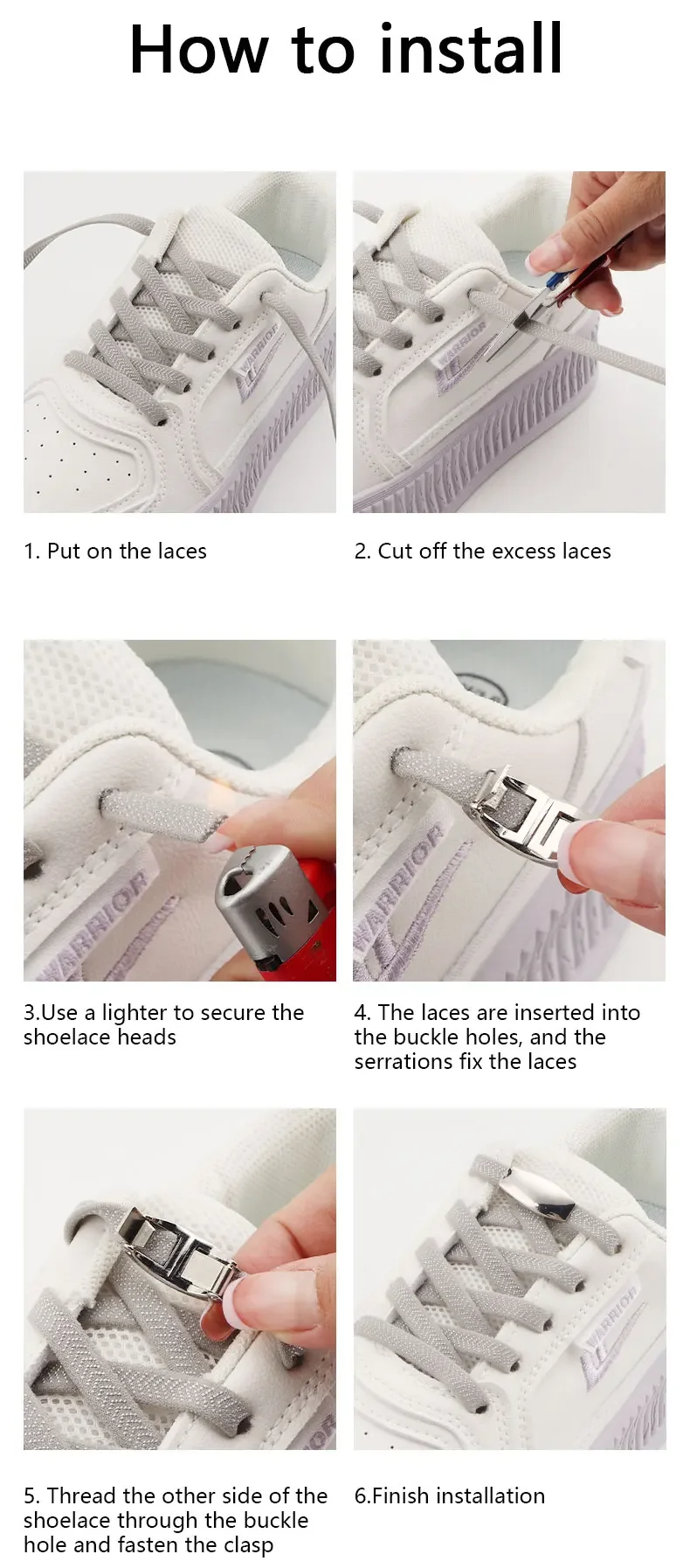 How to install

WARRIOR

1. Put on the laces

WARRIOR

2. Cut off the excess laces

WARRIOR

3.Use a lighter to secure the shoelace heads

WARRIOR

4. The laces are inserted into the buckle holes, and the serrations fix the laces

5. Thread the other side of the shoelace through the buckle hole and fasten the clasp

WARRIOR

6.Finish installation