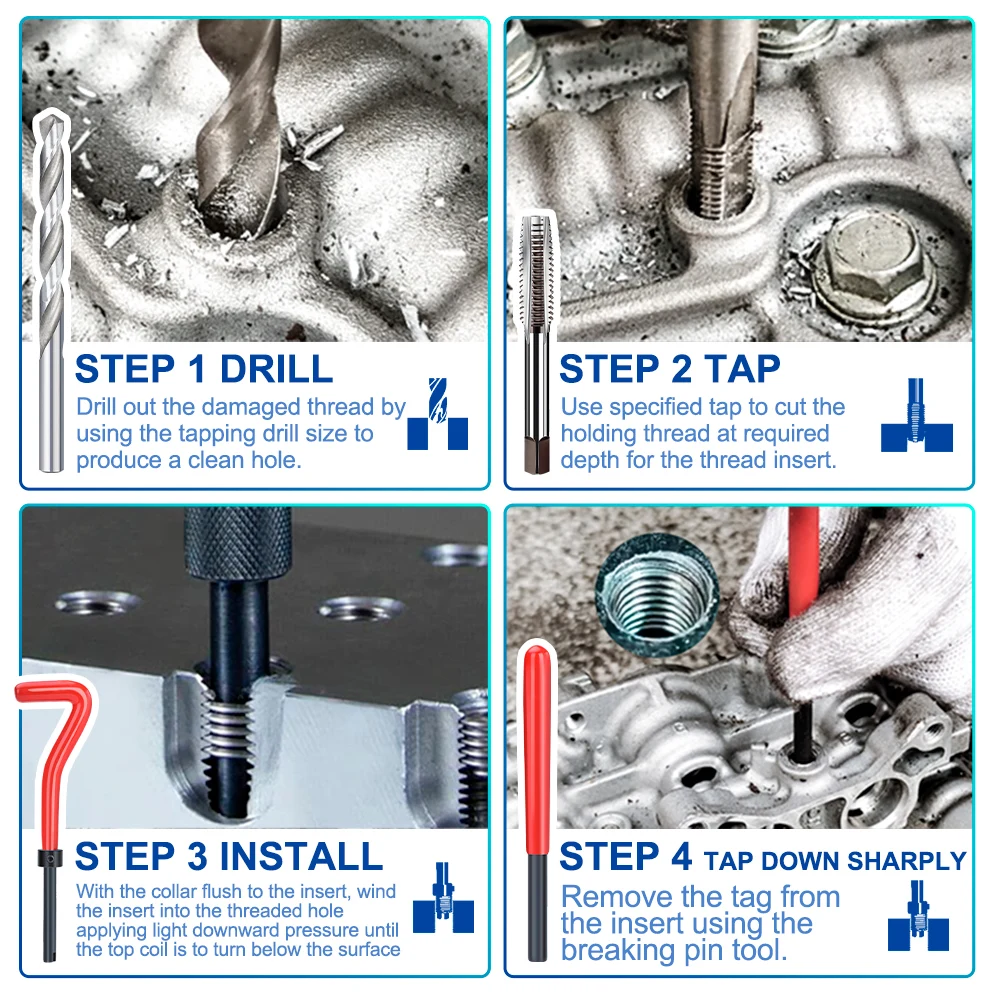 STEP 1 DRILL
Drill out the damaged thread by using the tapping drill size to produce a clean hole.

STEP 2 TAP
Use specified tap to cut the holding thread at required depth for the thread insert.

STEP 3 INSTALL
With the collar flush to the insert, wind the insert into the threaded hole applying light downward pressure until the top coil is to turn below the surface

STEP 4 TAP DOWN SHARPLY
Remove the tag from the insert using the breaking pin tool.