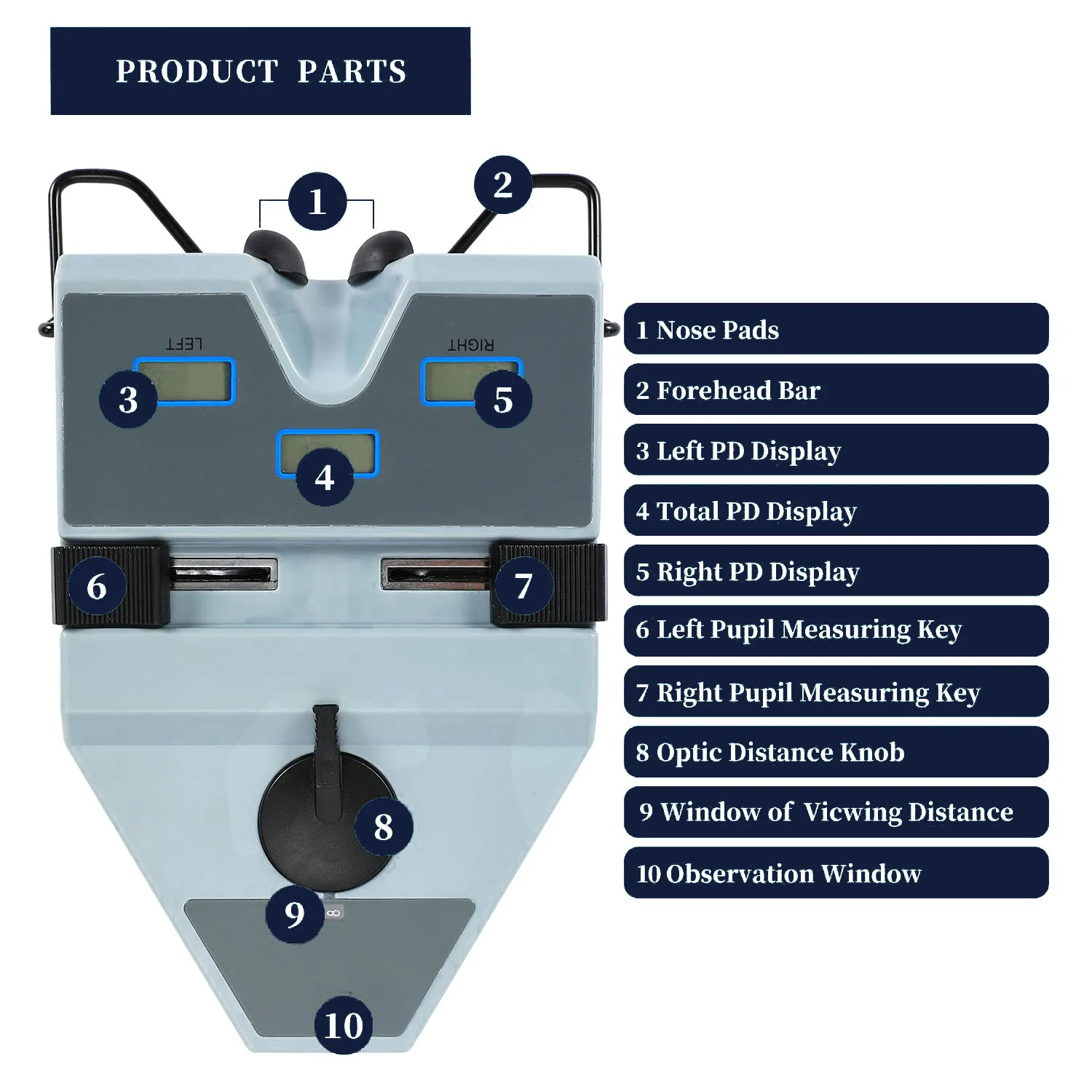 PRODUCT PARTS

1

2

LEFT

RIGHT

3

5

4

6

7

8

9

∞

10

1 Nose Pads

2 Forehead Bar

3 Left PD Display

4 Total PD Display

5 Right PD Display

6 Left Pupil Measuring Key

7 Right Pupil Measuring Key

8 Optic Distance Knob

9 Window of Vicwing Distance

10 Observation Window