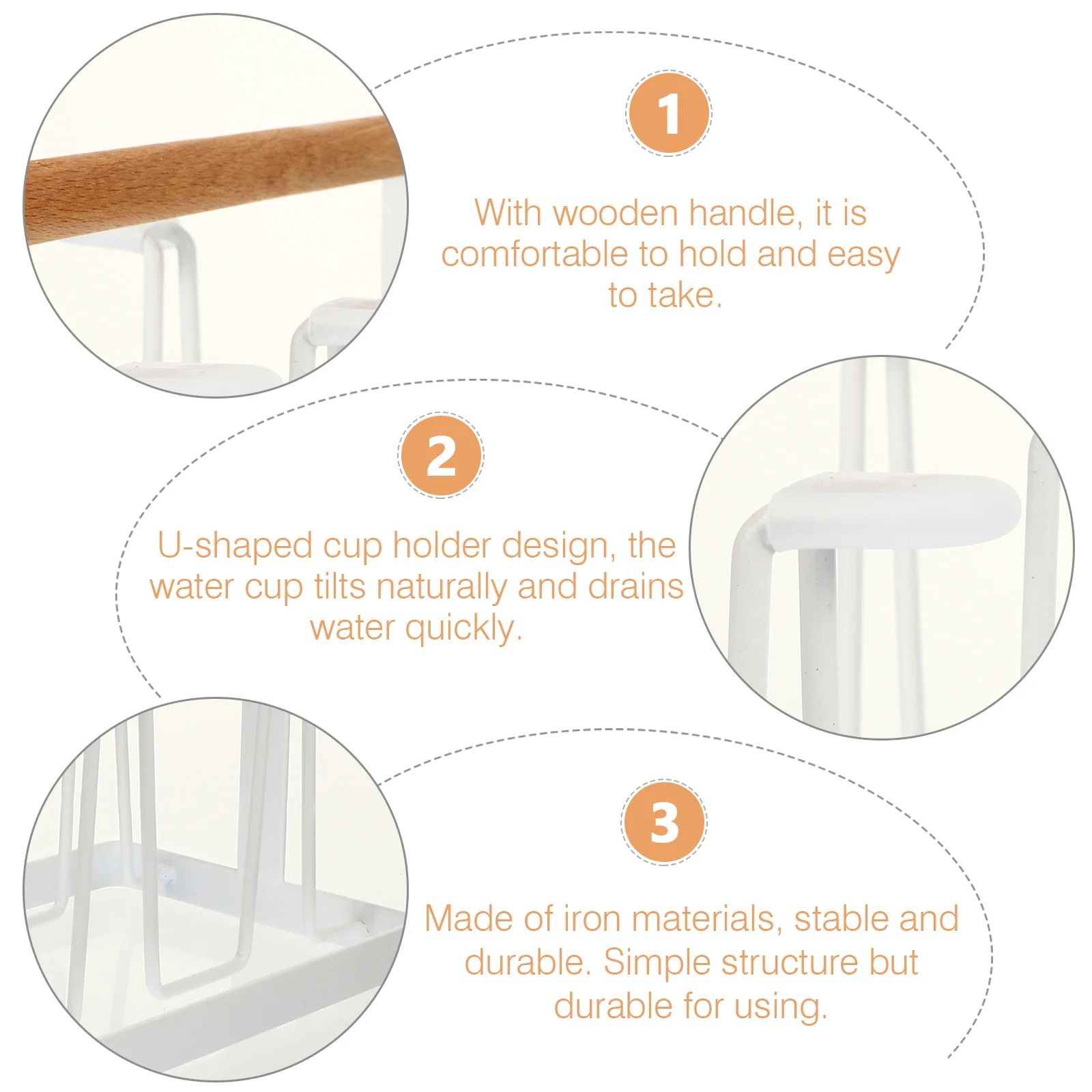 1

With wooden handle, it is comfortable to hold and easy to take.

2

U-shaped cup holder design, the water cup tilts naturally and drains water quickly.

3

Made of iron materials, stable and durable. Simple structure but durable for using.