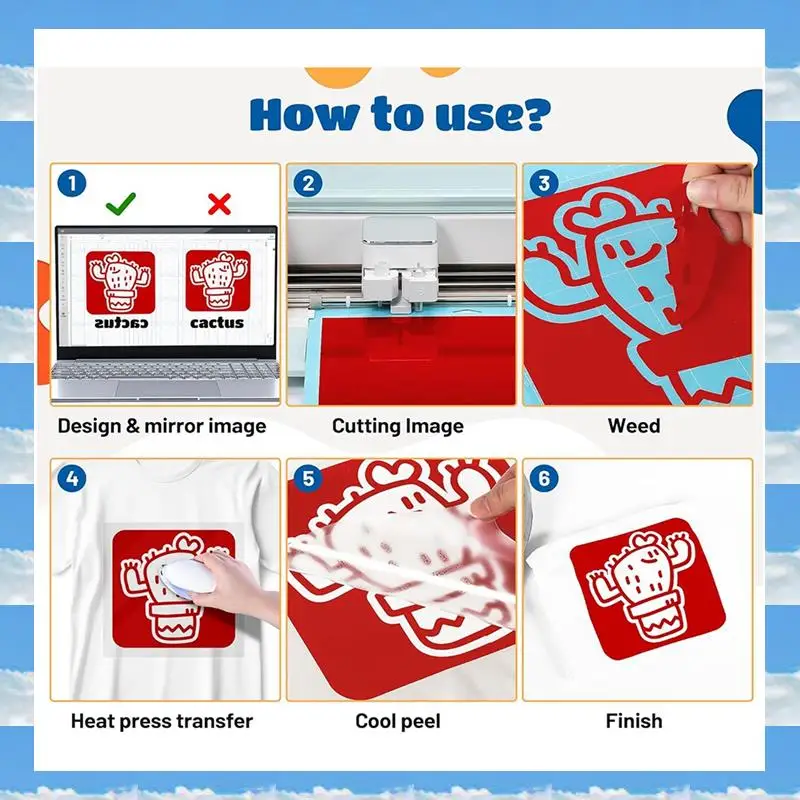 How to use?

1

cactus

cactus

Design & mirror image

2

Cutting Image

3

Weed

4

Heat press transfer

5

Cool peel

6

Finish