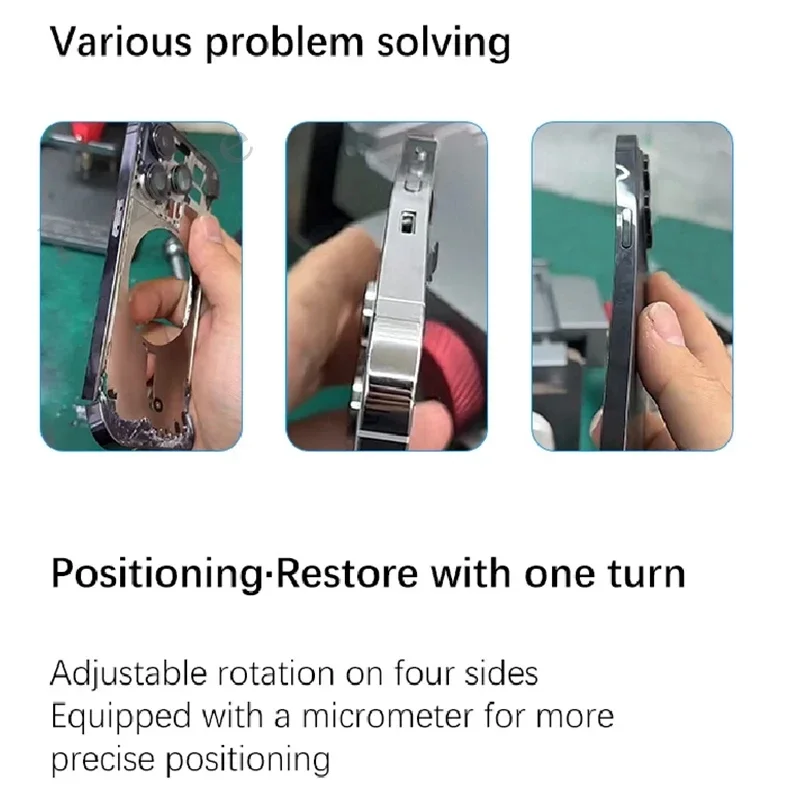 Various problem solving

Positioning·Restore with one turn

Adjustable rotation on four sides
Equipped with a micrometer for more precise positioning