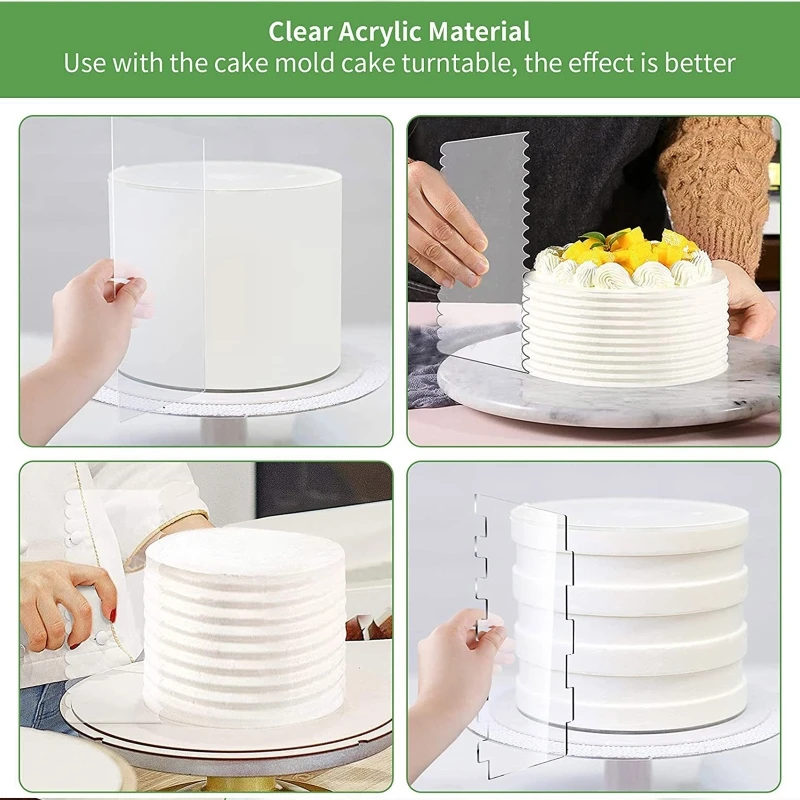 Clear Acrylic Material
Use with the cake mold cake turntable, the effect is better