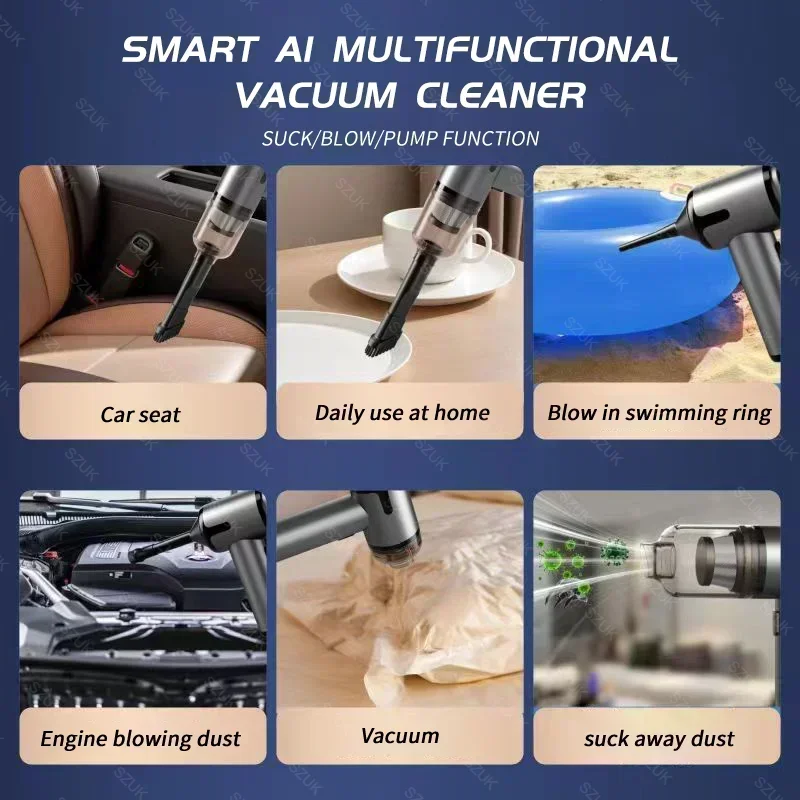 SMART AI MULTIFUNCTIONAL VACUUM CLEANER

SUCK/BLOW/PUMP FUNCTION

Car seat

Daily use at home

Blow in swimming ring

Engine blowing dust

Vacuum

suck away dust

SZUK