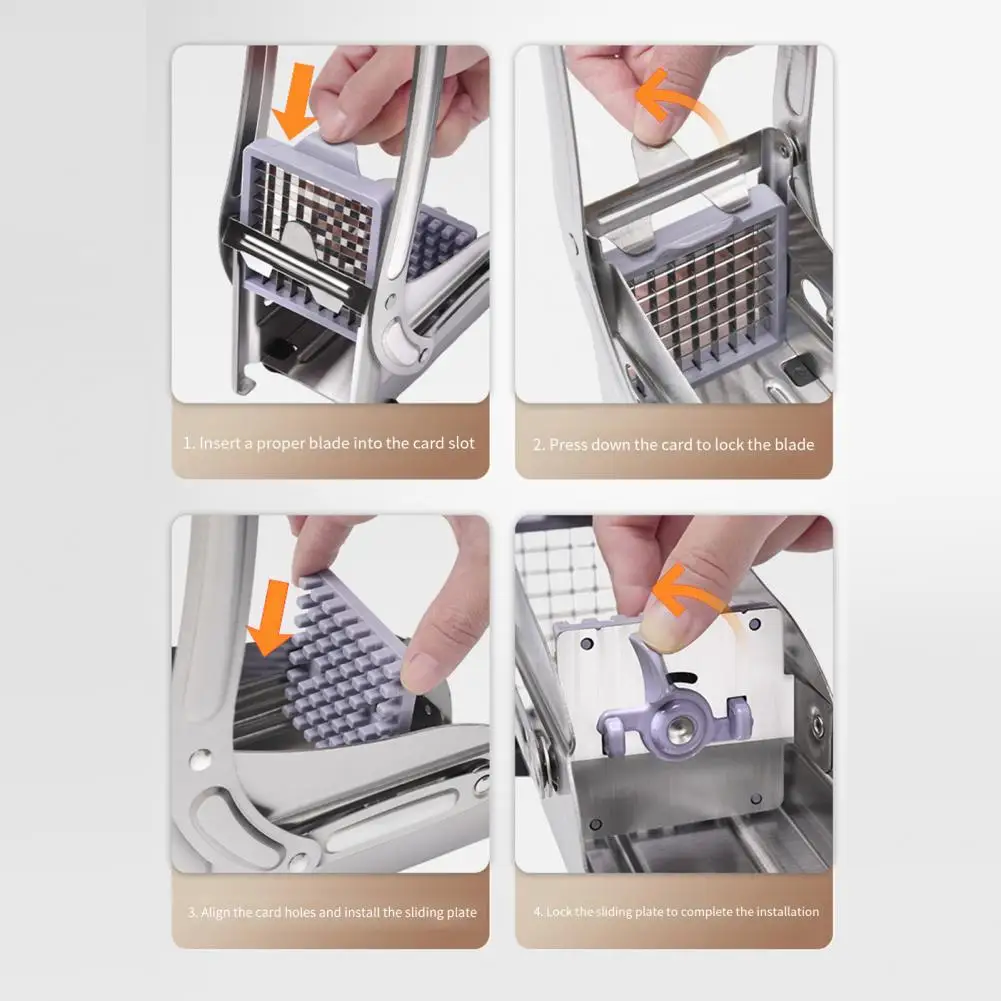 1. Insert a proper blade into the card slot

2. Press down the card to lock the blade

3. Align the card holes and install the sliding plate

4. Lock the sliding plate to complete the installation