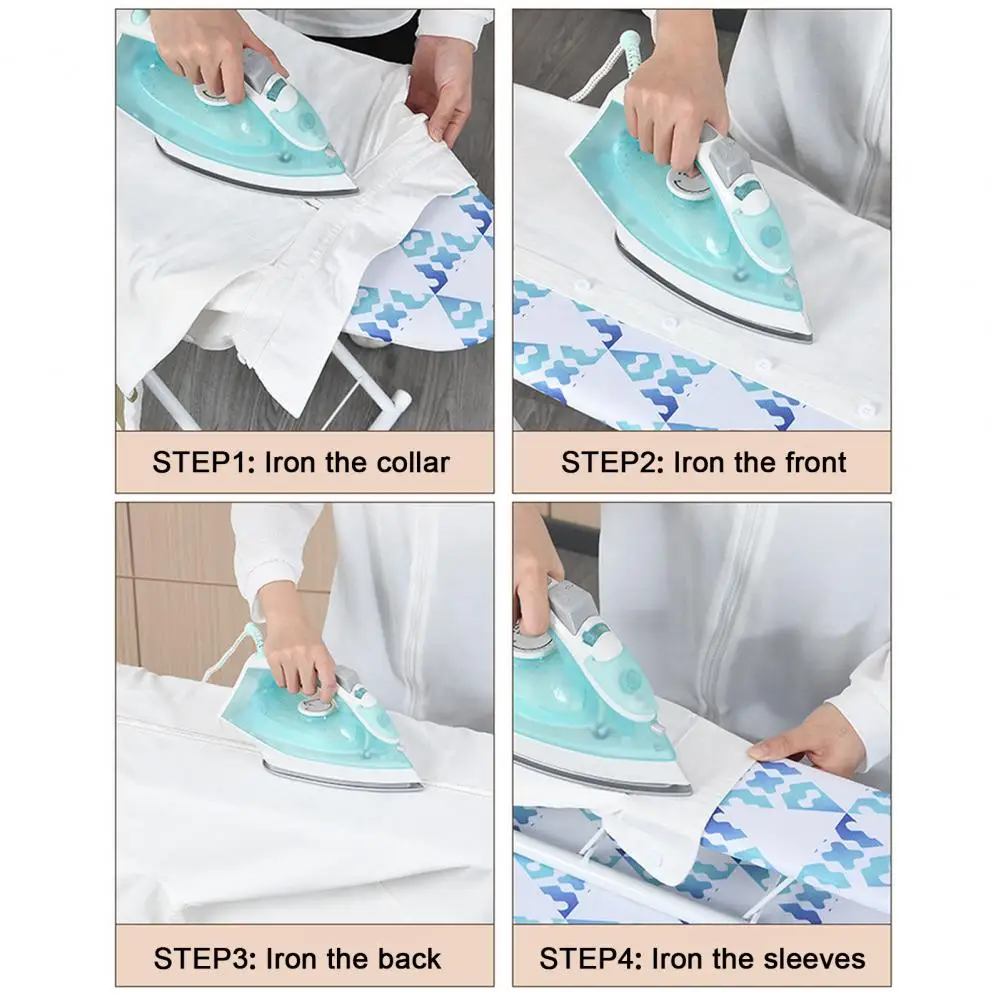 STEP1: Iron the collar

STEP2: Iron the front

STEP3: Iron the back

STEP4: Iron the sleeves