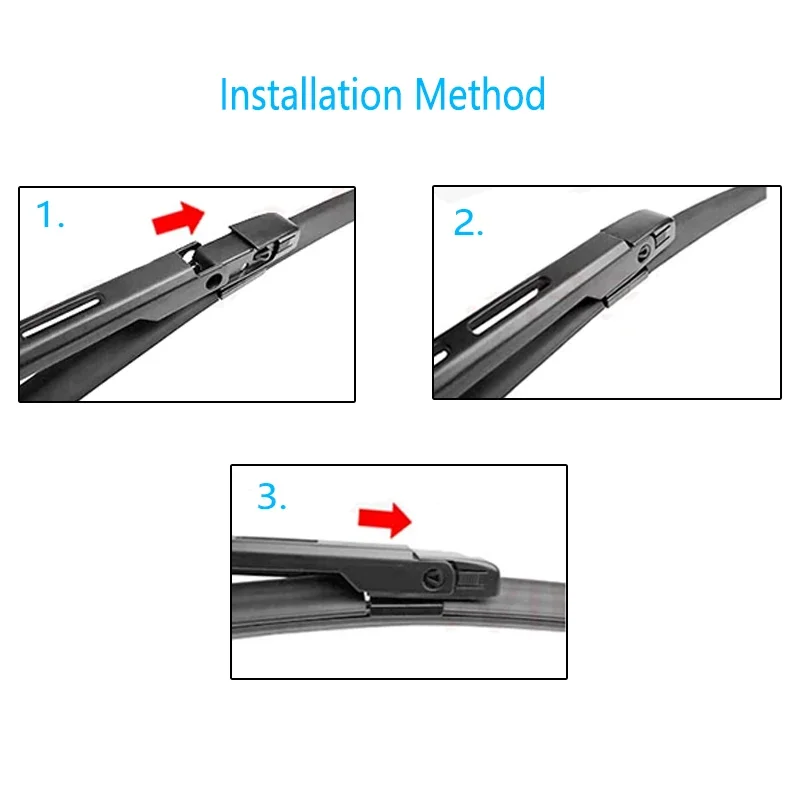 Installation Method

1.

2.

3.