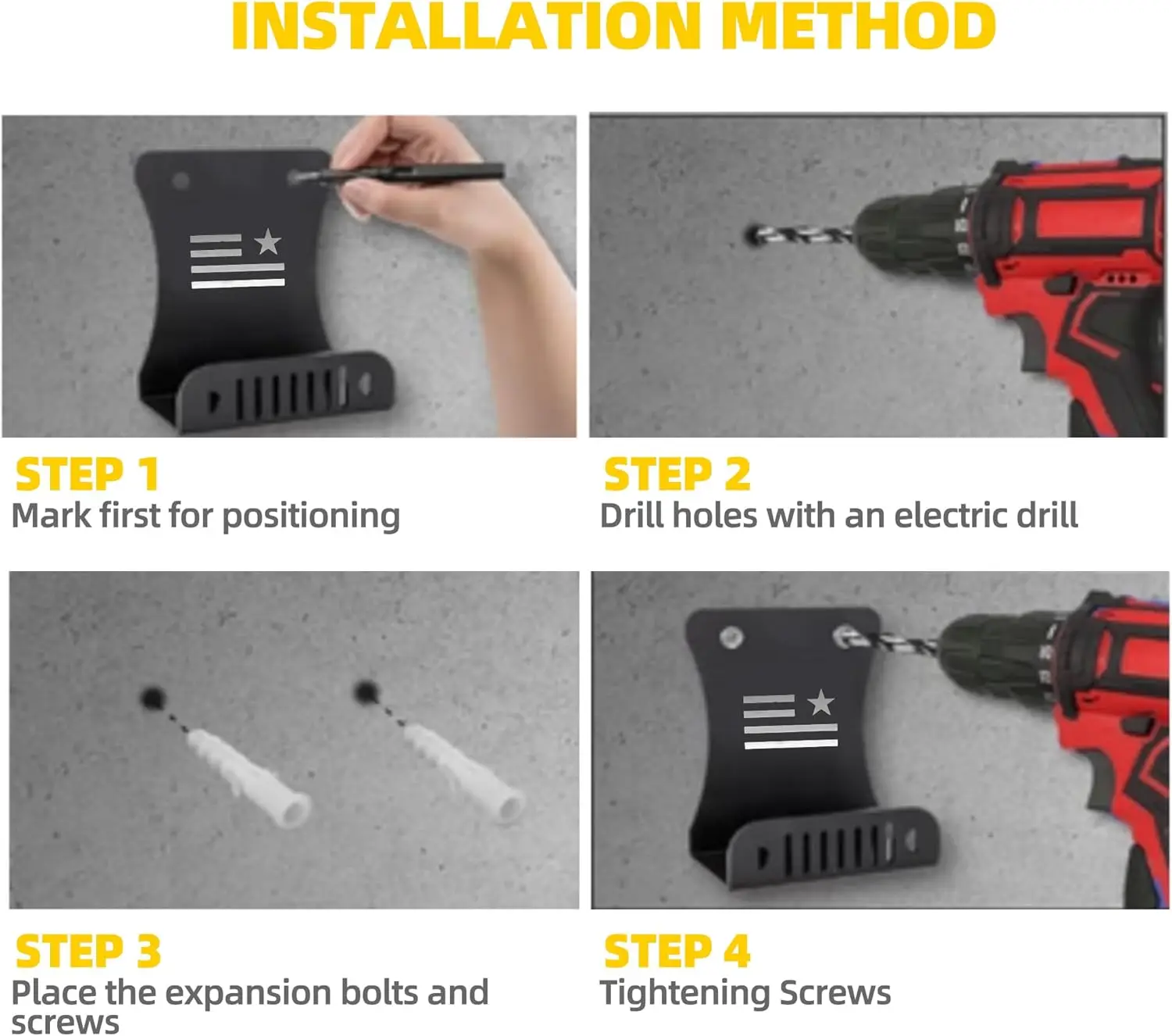 INSTALLATION METHOD

STEP 1
Mark first for positioning

STEP 2
Drill holes with an electric drill

STEP 3
Place the expansion bolts and screws

STEP 4
Tightening Screws