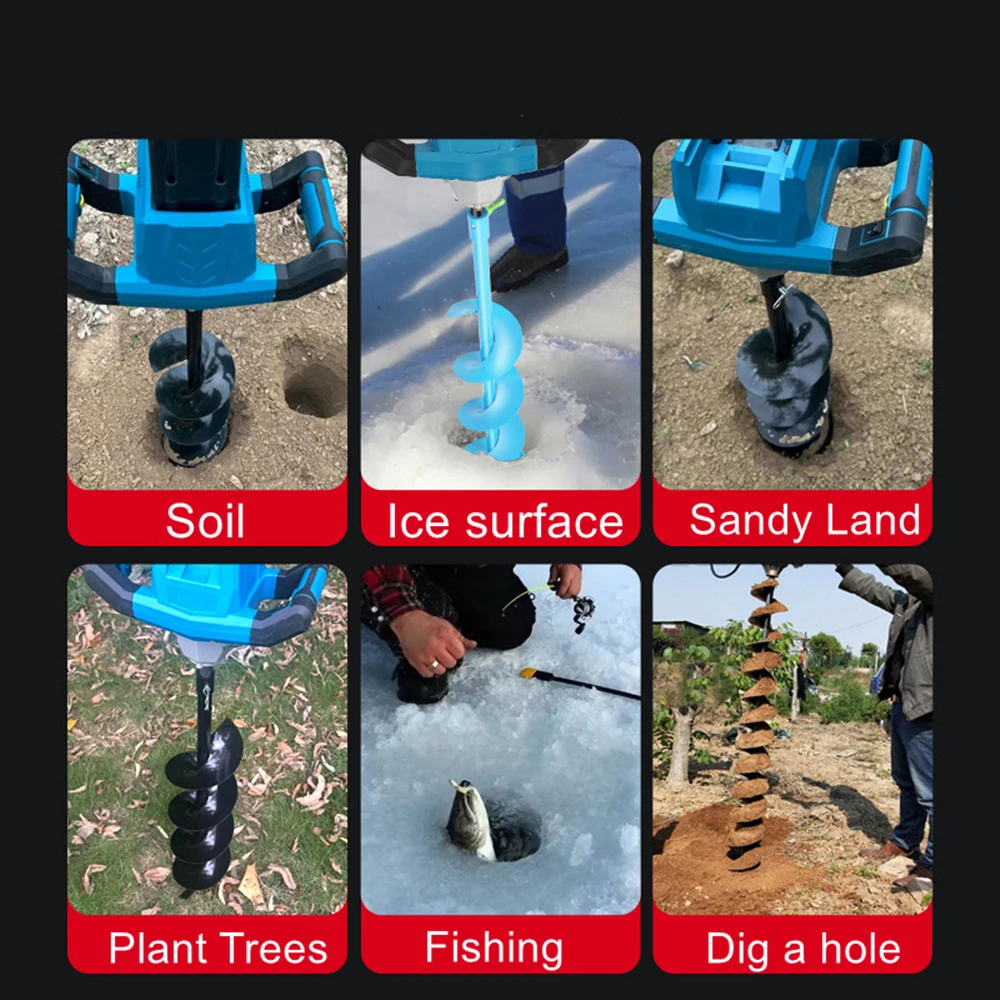 Soil

Ice surface

Sandy Land

Plant Trees

Fishing

Dig a hole