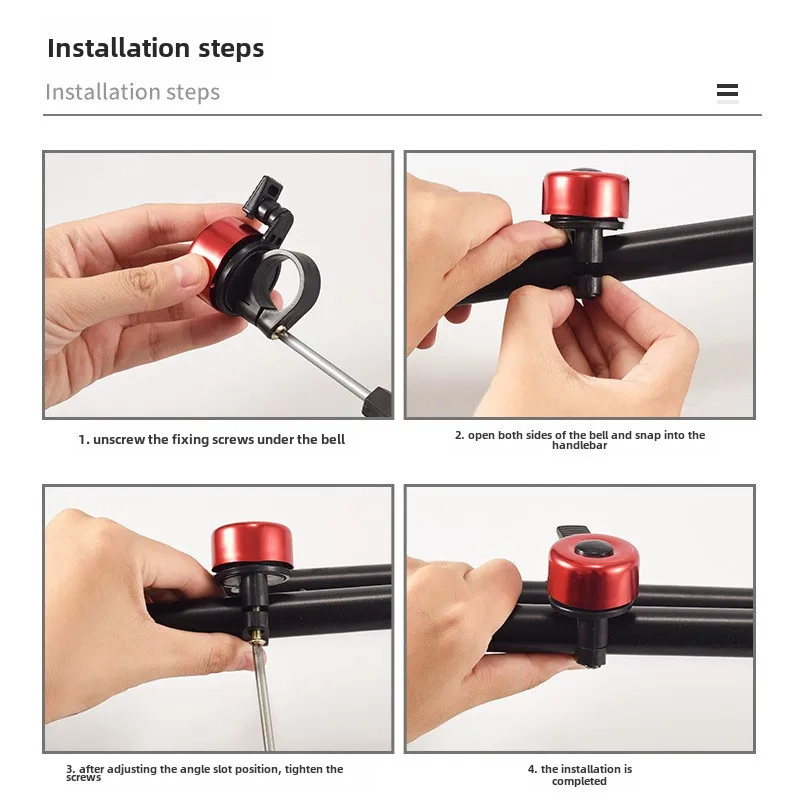 Installation steps

Installation steps

1. unscrew the fixing screws under the bell

2. open both sides of the bell and snap into the handlebar

3. after adjusting the angle slot position, tighten the screws

4. the installation is completed