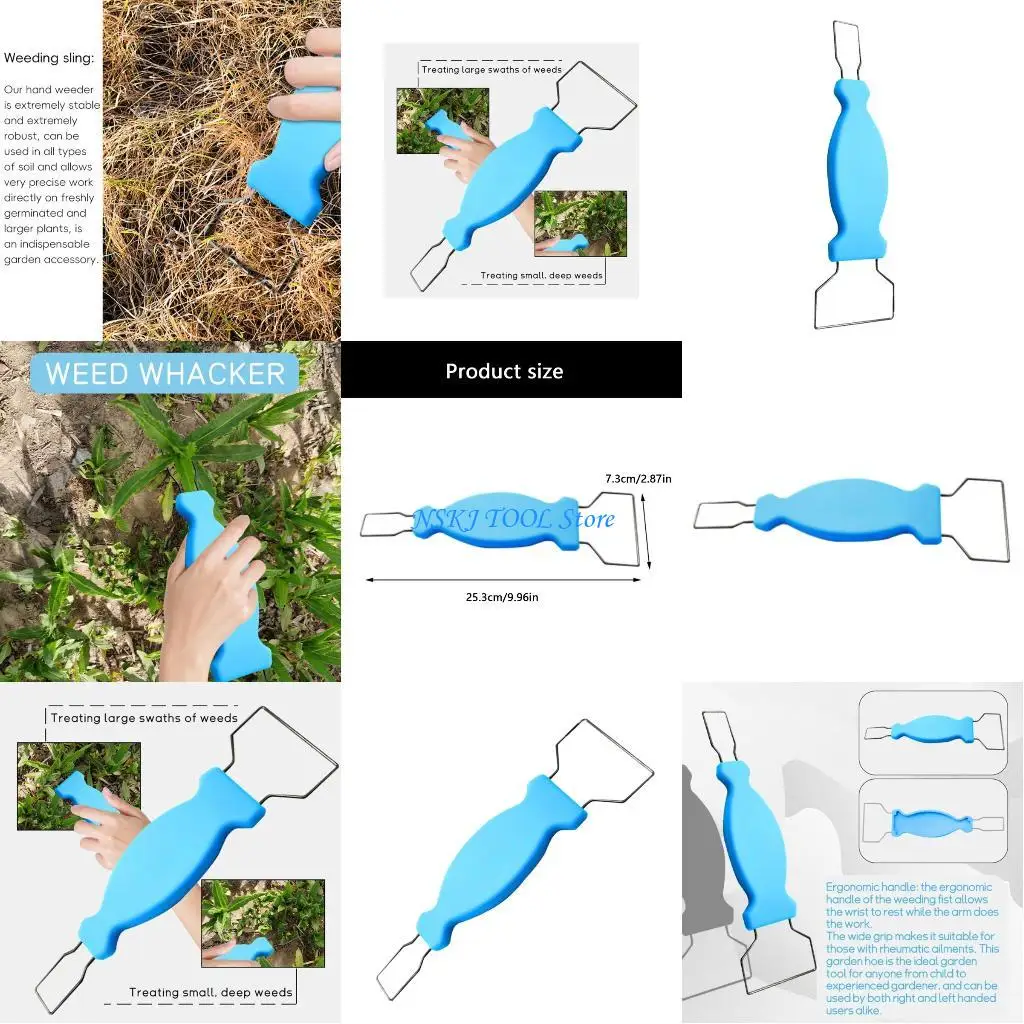 Weeding sling:

Our hand weeder is extremely stable and extremely robust, can be used in all types of soil and allows very precise work directly on freshly germinated and larger plants, is an indispensable garden accessory.

Treating large swaths of weeds

Treating small, deep weeds

WEED WHACKER

Product size

7.3cm/2.87in

NSKJ TOOL Store

25.3cm/9.96in

Treating large swaths of weeds

Treating small, deep weeds

Ergonomic handle: the ergonomic handle of the weeding fist allows the wrist to rest while the arm does the work.
The wide grip makes it suitable for those with rheumatic ailments. This garden hoe is the ideal garden tool for anyone from child to experienced gardener, and can be used by both right and left handed users alike.