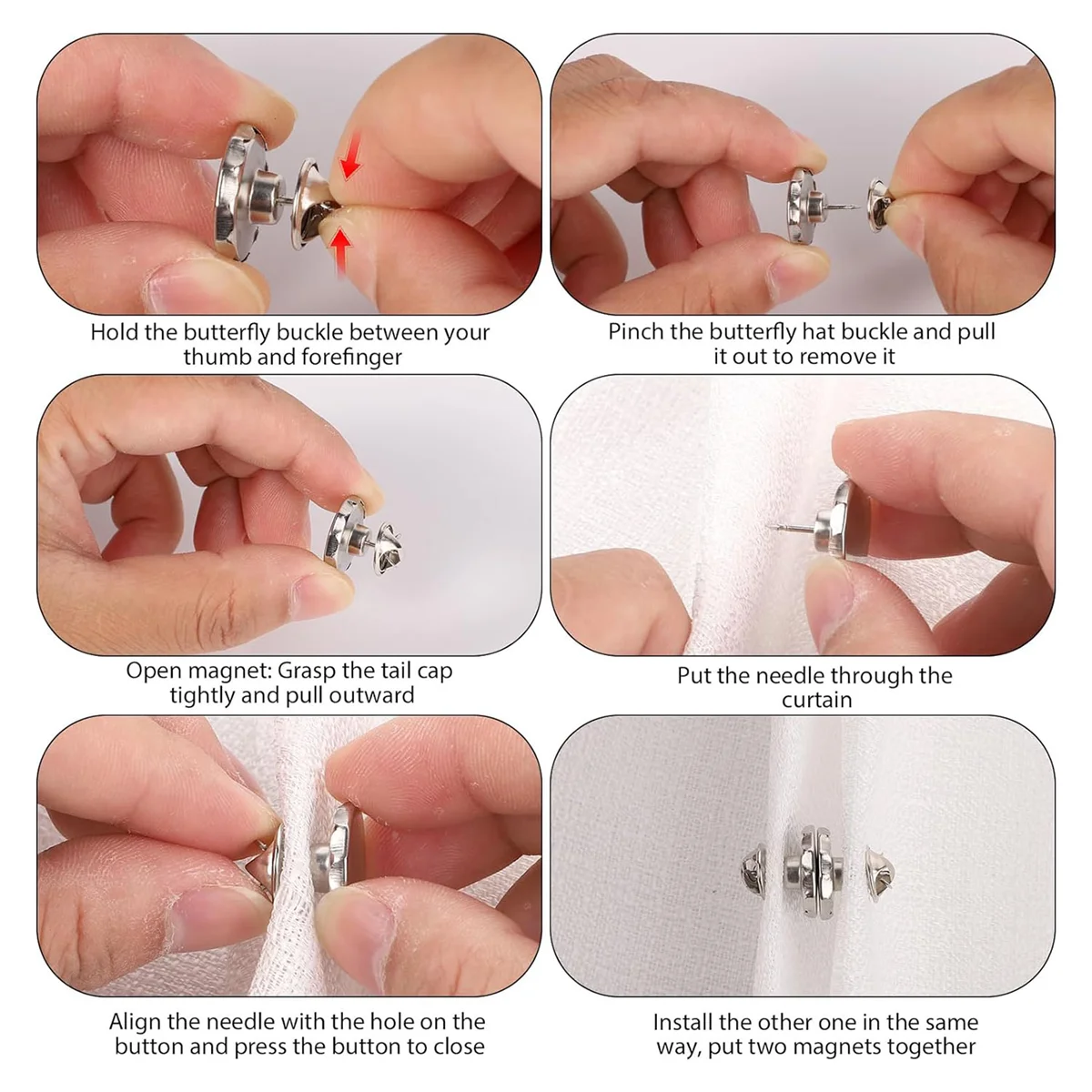 Hold the butterfly buckle between your thumb and forefinger

Pinch the butterfly hat buckle and pull it out to remove it

Open magnet: Grasp the tail cap tightly and pull outward

Put the needle through the curtain

Align the needle with the hole on the button and press the button to close

Install the other one in the same way, put two magnets together