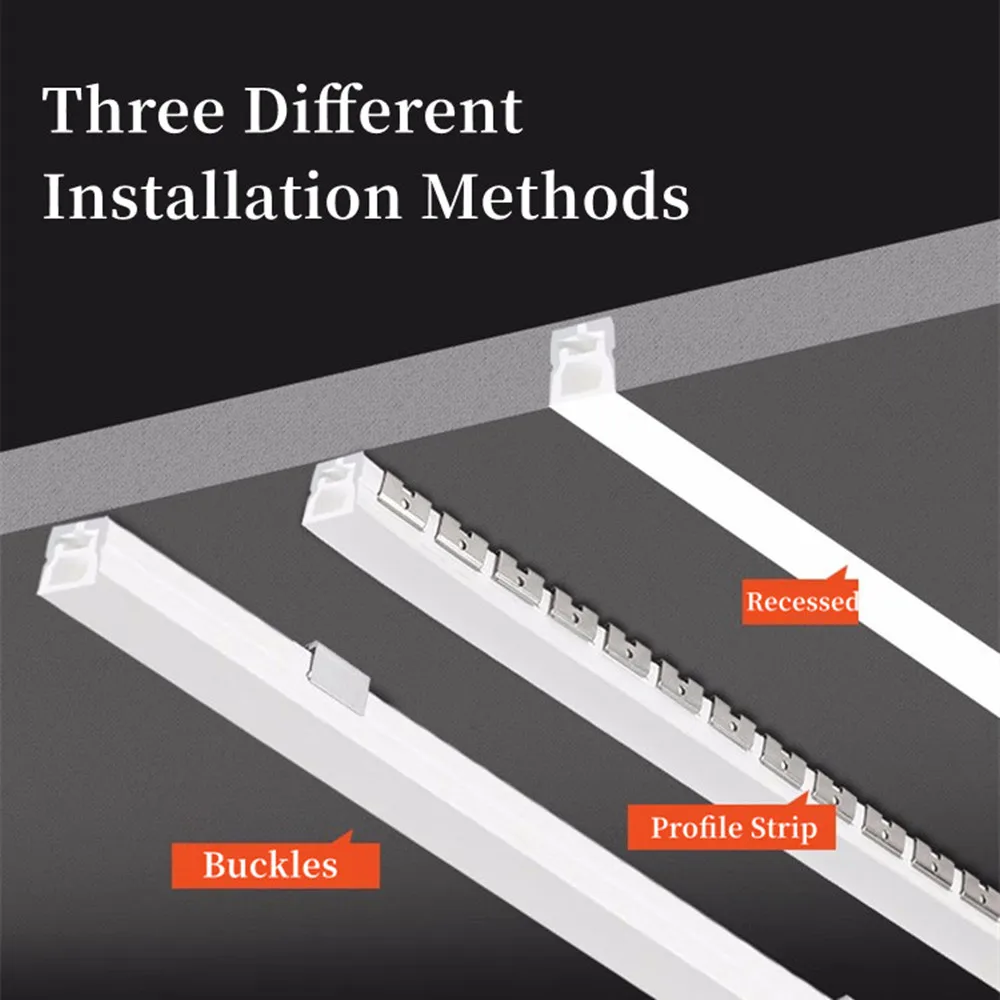 Three Different Installation Methods

Recessed

Profile Strip

Buckles