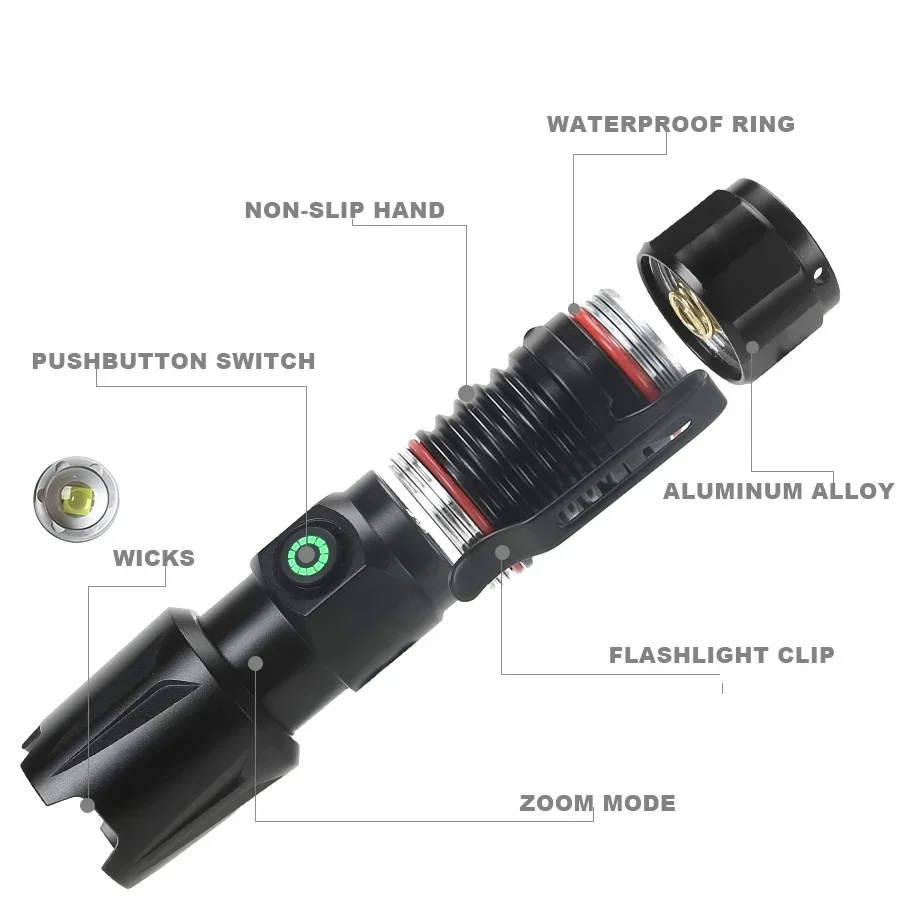 WATERPROOF RING

NON-SLIP HAND

PUSHBUTTON SWITCH

ALUMINUM ALLOY

WICKS

FLASHLIGHT CLIP

ZOOM MODE