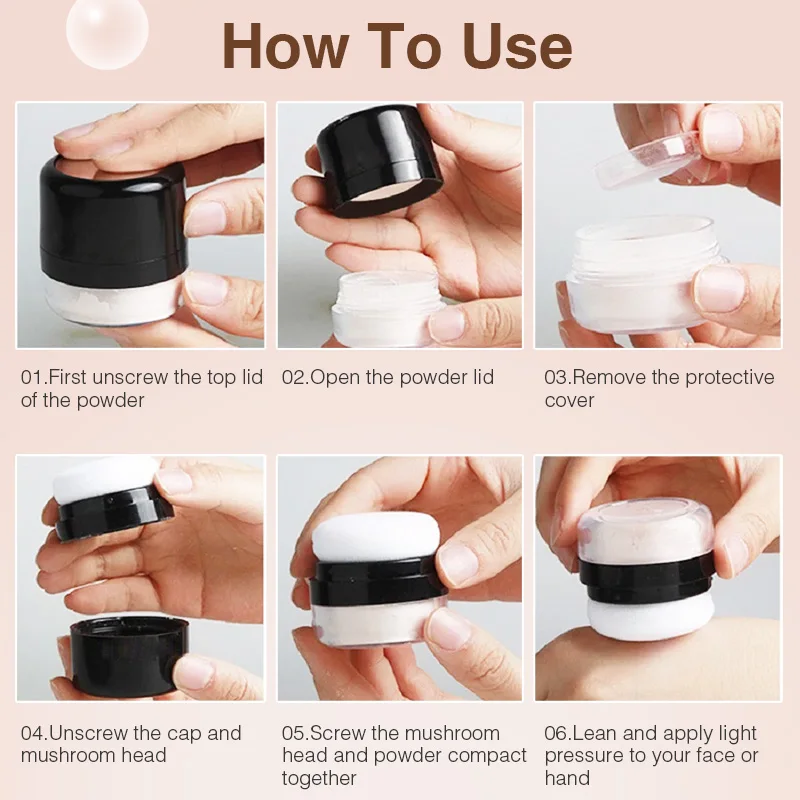 How To Use

01.First unscrew the top lid of the powder

02.Open the powder lid

03.Remove the protective cover

04.Unscrew the cap and mushroom head

05.Screw the mushroom head and powder compact together

06.Lean and apply light pressure to your face or hand