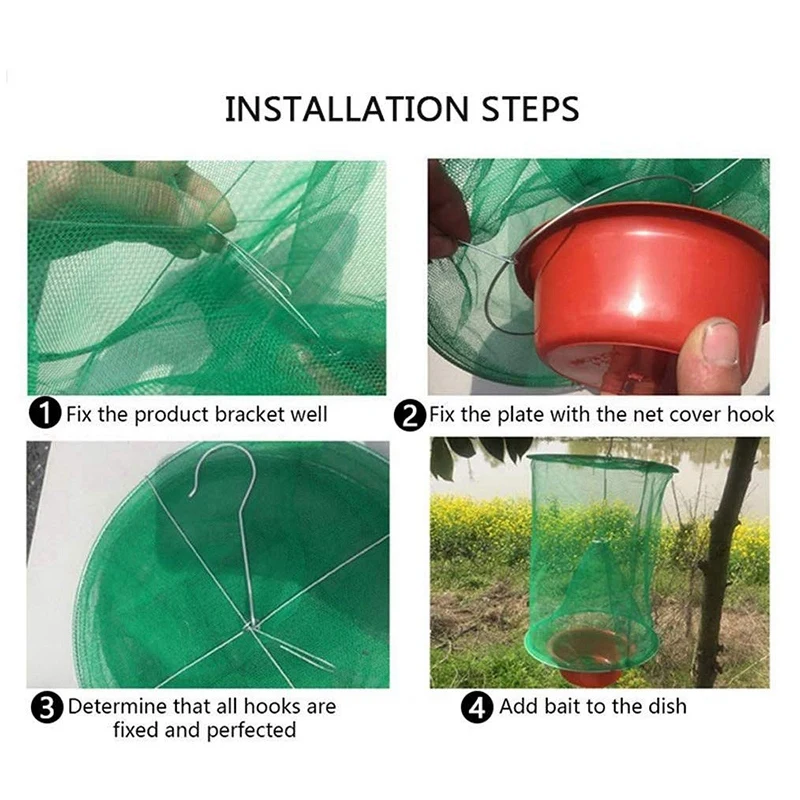 INSTALLATION STEPS

1 Fix the product bracket well

2 Fix the plate with the net cover hook

3 Determine that all hooks are fixed and perfected

4 Add bait to the dish