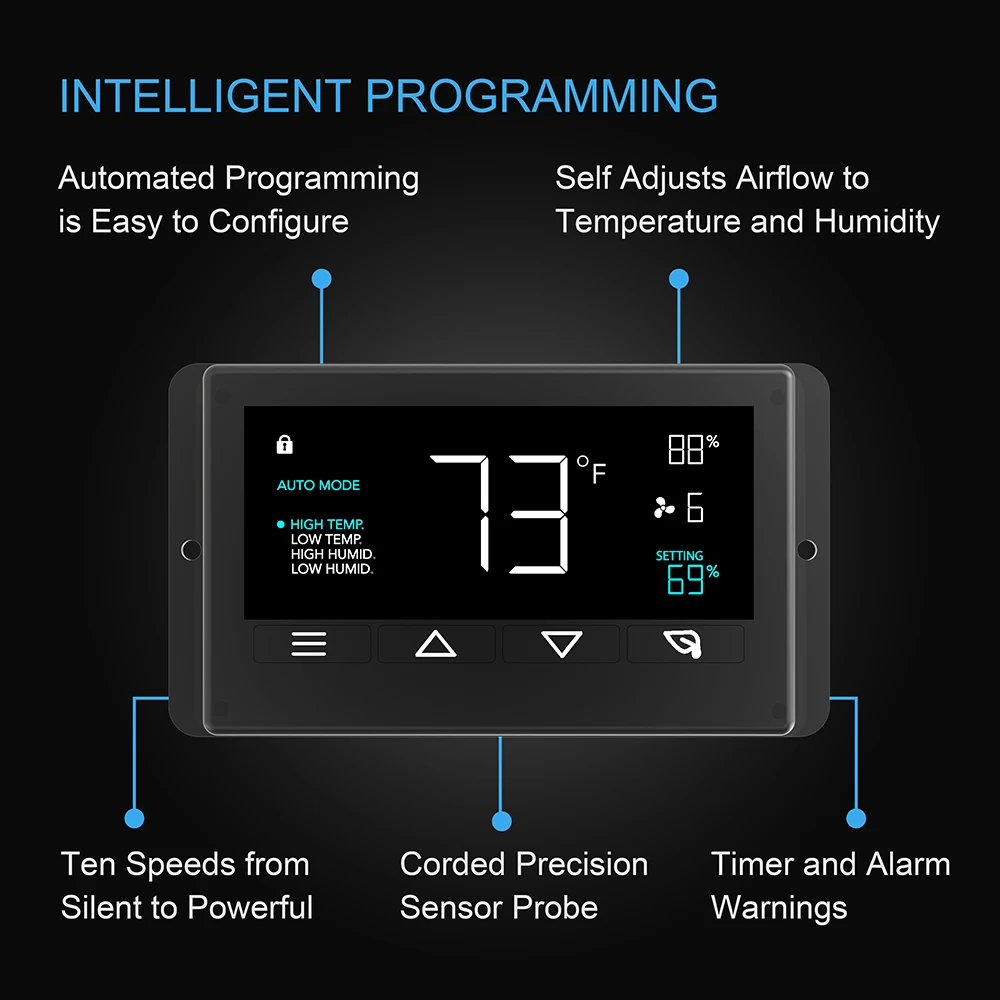 INTELLIGENT PROGRAMMING

Automated Programming is Easy to Configure

Self Adjusts Airflow to Temperature and Humidity

AUTO MODE

HIGH TEMP.
LOW TEMP.
HIGH HUMID.
LOW HUMID.

73 °F

88%

6

SETTING
69%

Ten Speeds from Silent to Powerful

Corded Precision Sensor Probe

Timer and Alarm Warnings