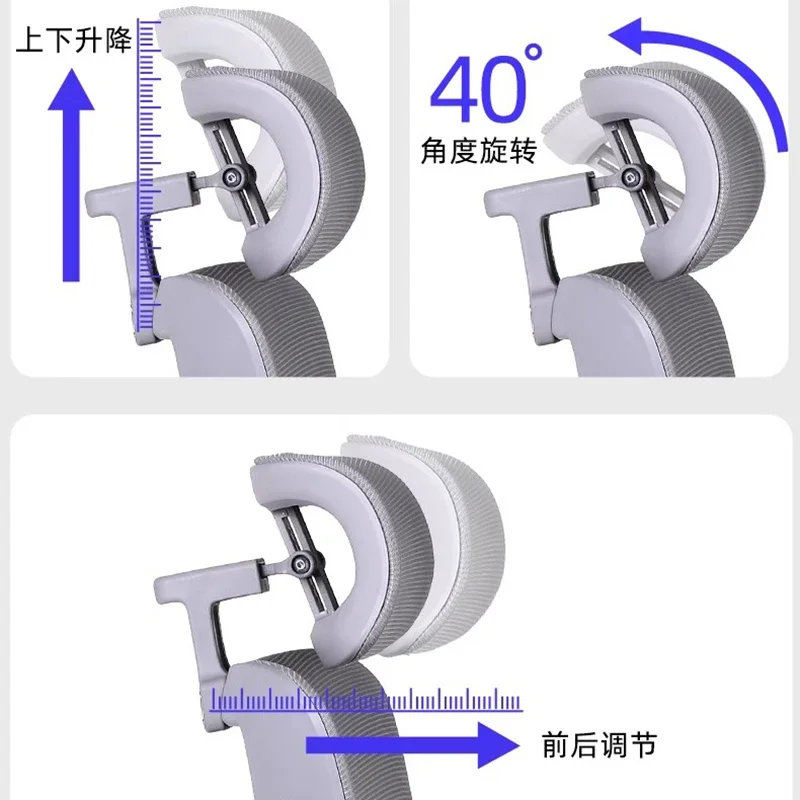 上下升降

40°
角度旋转

前后调节