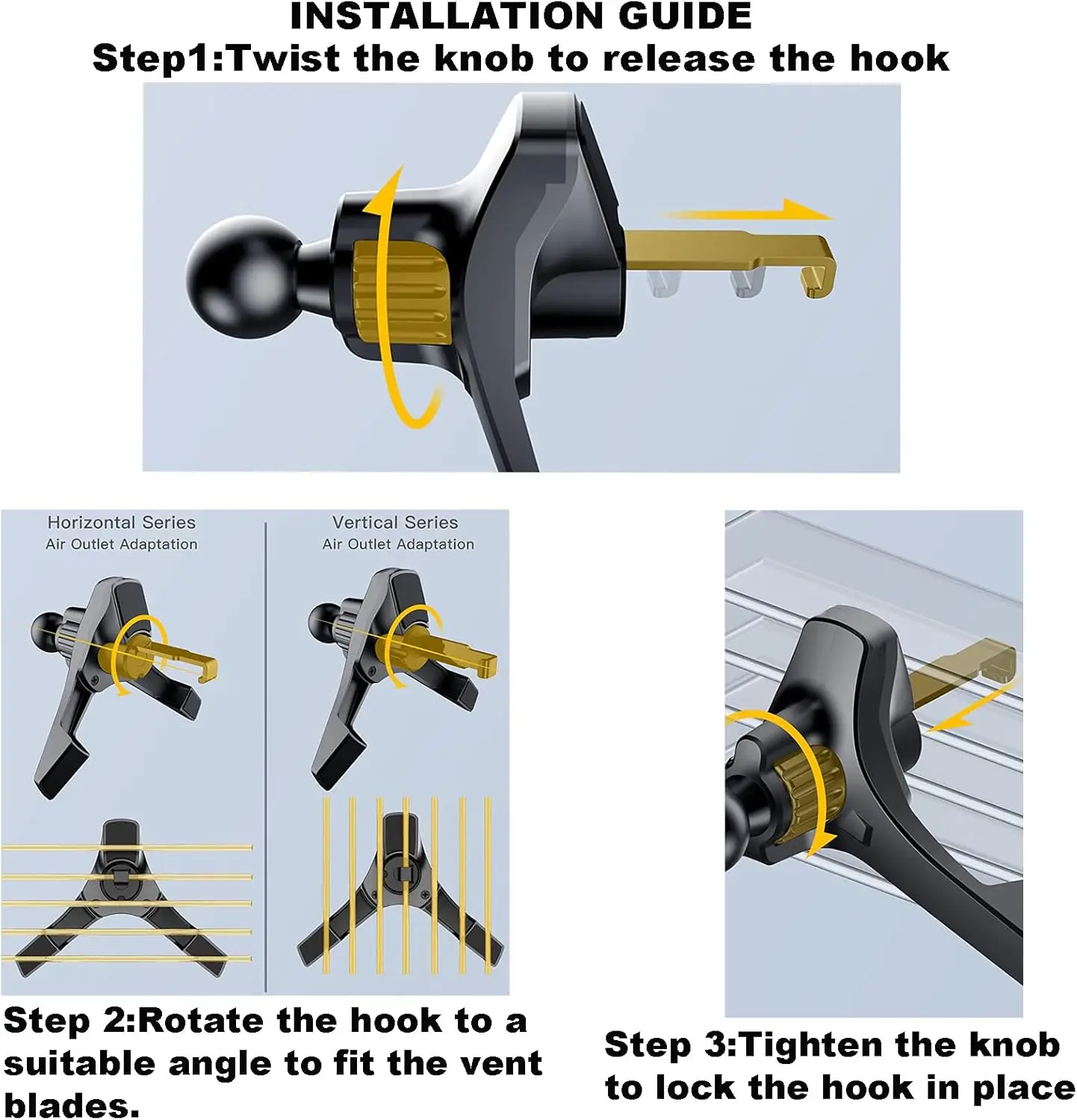 INSTALLATION GUIDE
Step1:Twist the knob to release the hook

Horizontal Series
Air Outlet Adaptation

Vertical Series
Air Outlet Adaptation

Step 2:Rotate the hook to a suitable angle to fit the vent blades.

Step 3:Tighten the knob to lock the hook in place