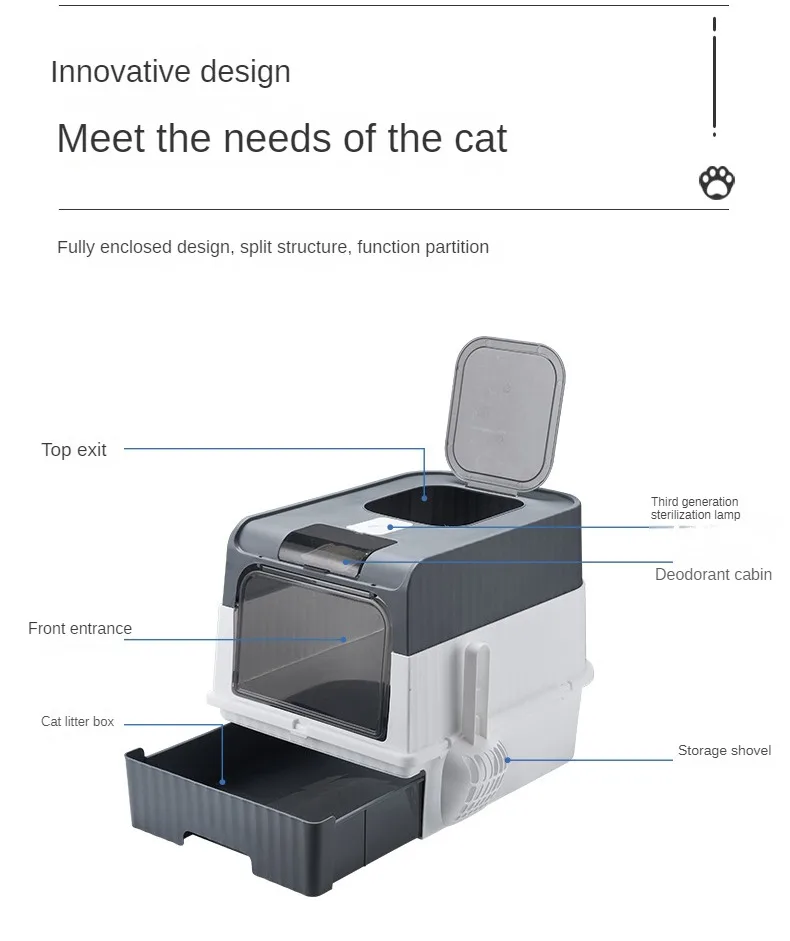 Innovative design

Meet the needs of the cat

Fully enclosed design, split structure, function partition

Top exit

Third generation sterilization lamp

Deodorant cabin

Front entrance

Cat litter box

Storage shovel