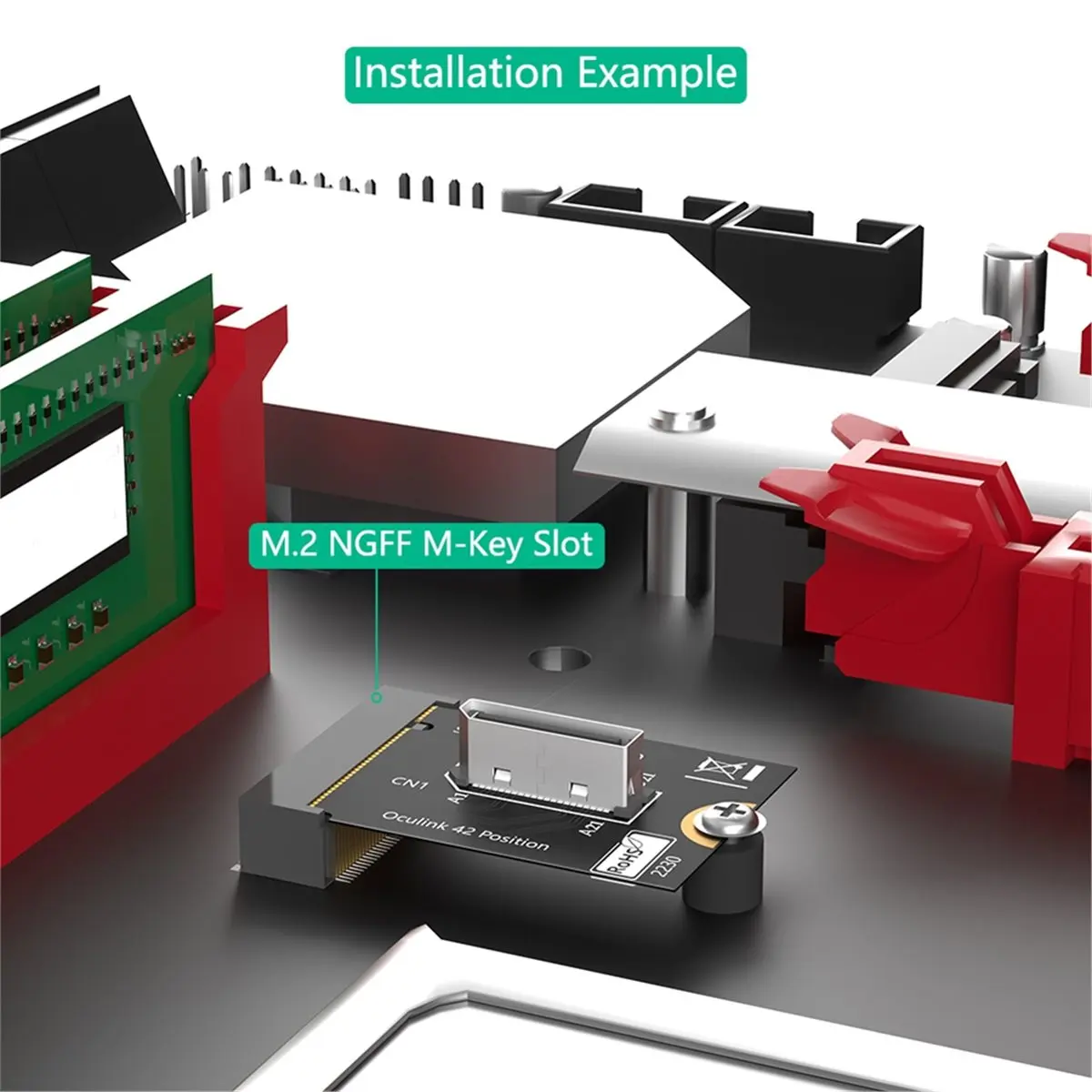 Installation Example

M.2 NGFF M-Key Slot

CN1

A1

A21

Oculink 42 Position

RoHS

2230