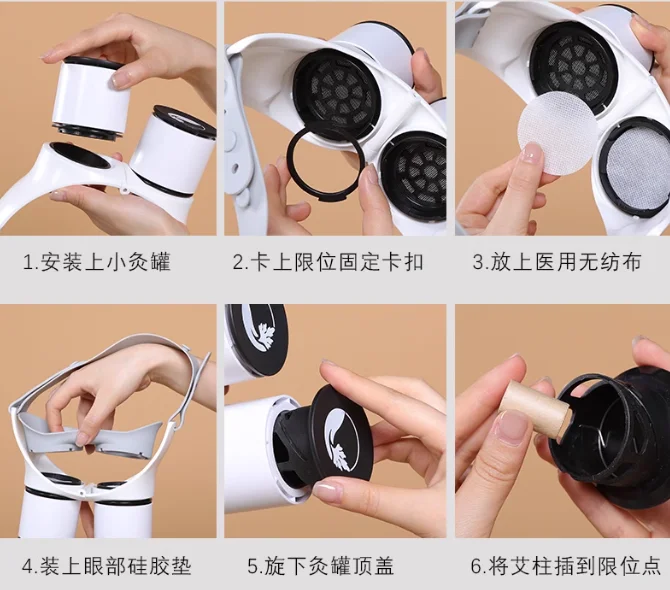 1.安装上小灸罐

2.卡上限位固定卡扣

3.放上医用无纺布

4.装上眼部硅胶垫

5.旋下灸罐顶盖

6.将艾柱插到限位点