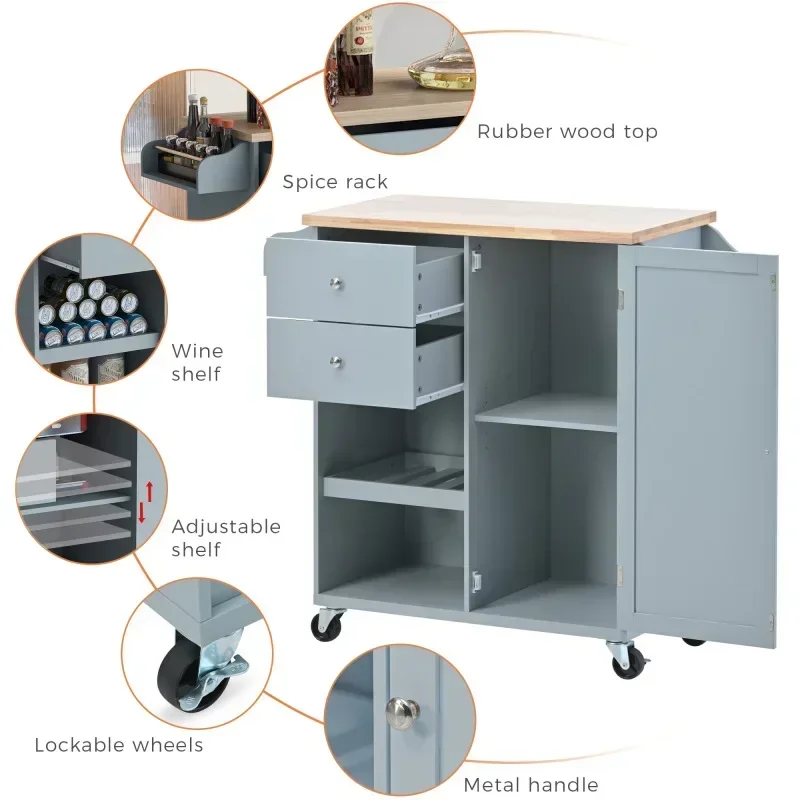 Rubber wood top

Spice rack

Wine shelf

Adjustable shelf

Lockable wheels

Metal handle