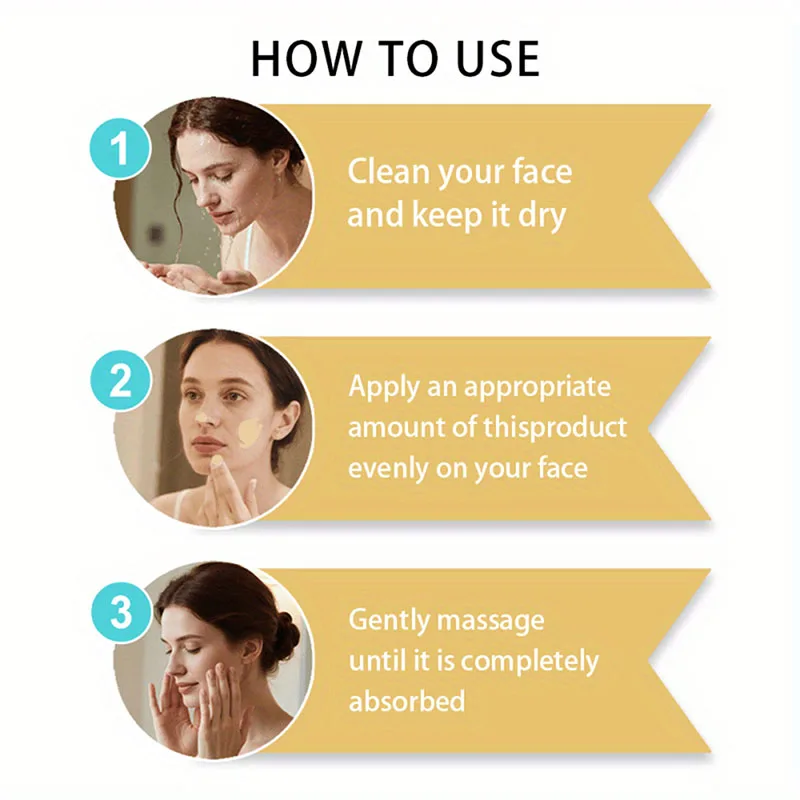 HOW TO USE

1

Clean your face and keep it dry

2

Apply an appropriate amount of thisproduct evenly on your face

3

Gently massage until it is completely absorbed