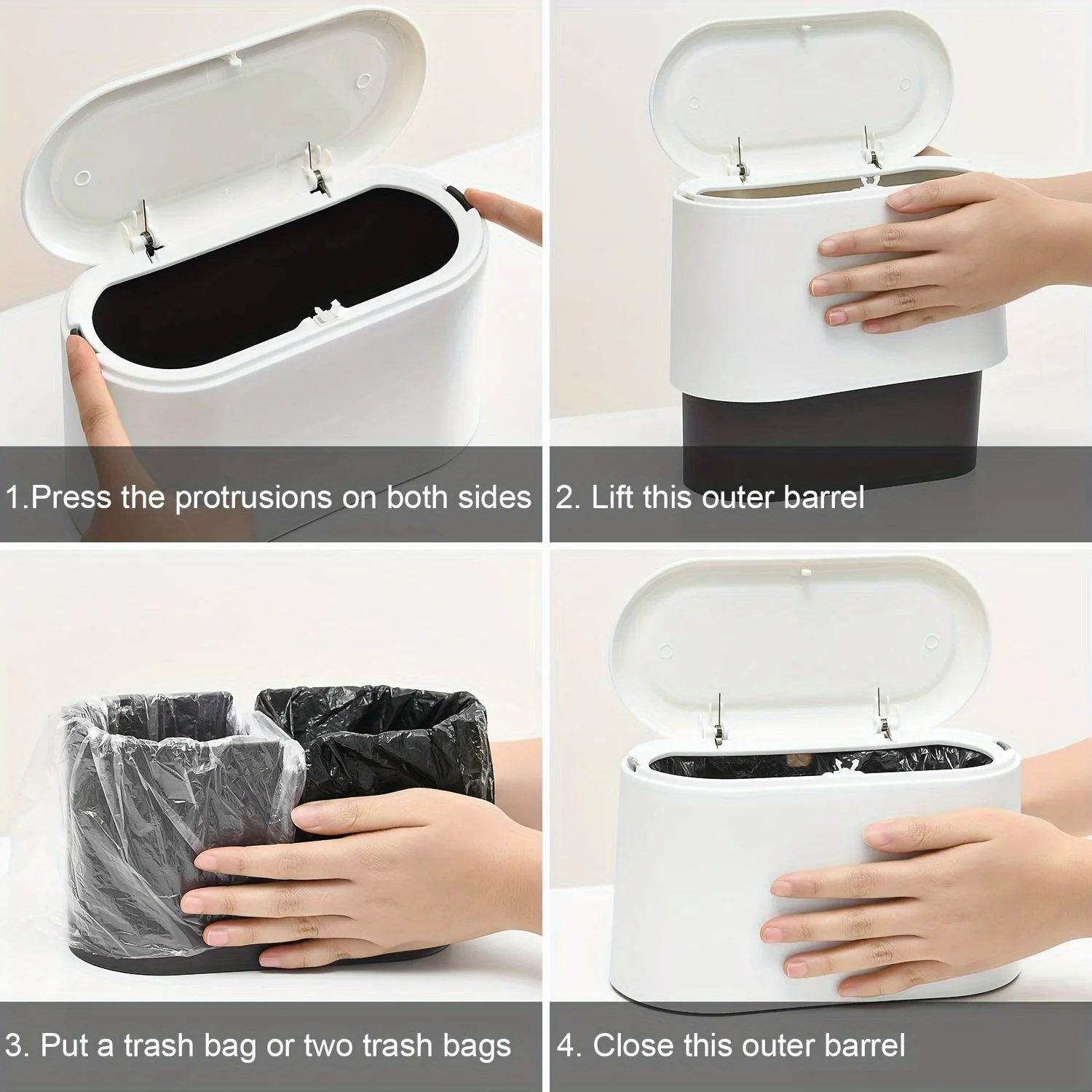 1.Press the protrusions on both sides

2. Lift this outer barrel

3. Put a trash bag or two trash bags

4. Close this outer barrel