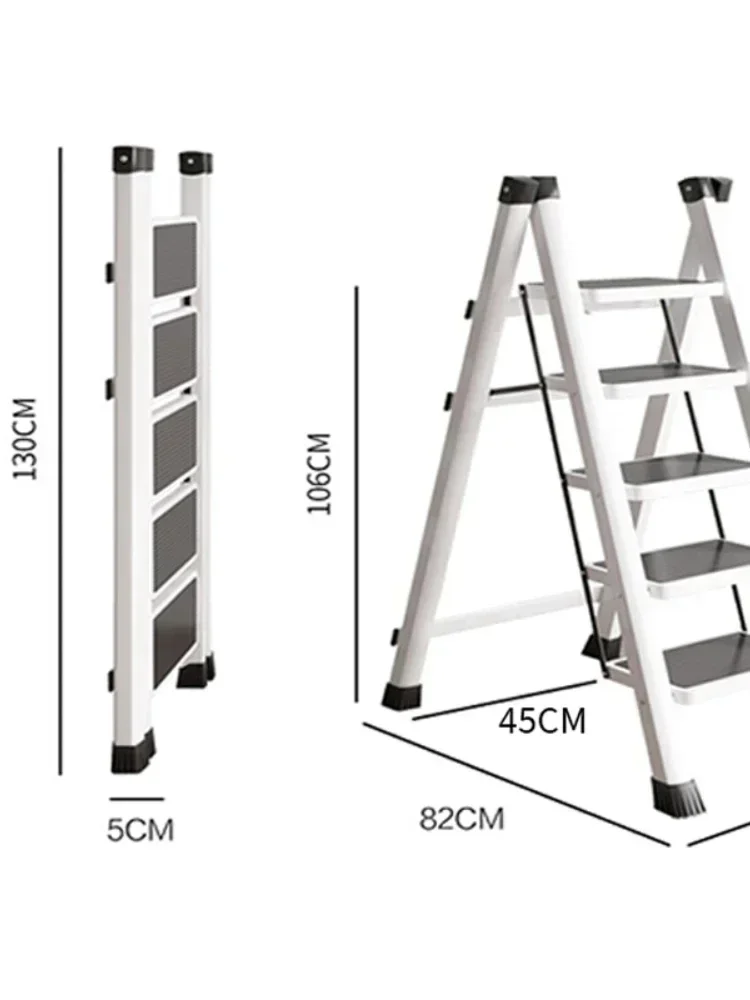 130CM

5CM

106CM

45CM

82CM