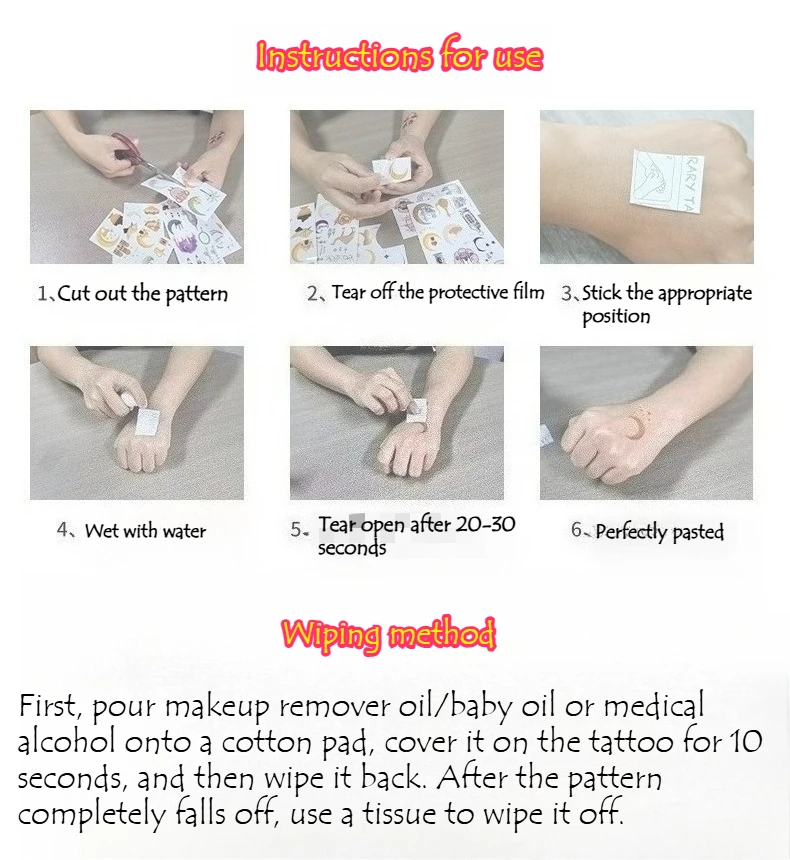 Instructions for use

RARY TA

1、Cut out the pattern

2、Tear off the protective film

3、Stick the appropriate position

4、Wet with water

5、Tear open after 20-30 seconds

6、Perfectly pasted

Wiping method

First, pour makeup remover oil/baby oil or medical alcohol onto a cotton pad, cover it on the tattoo for 10 seconds, and then wipe it back. After the pattern completely falls off, use a tissue to wipe it off.