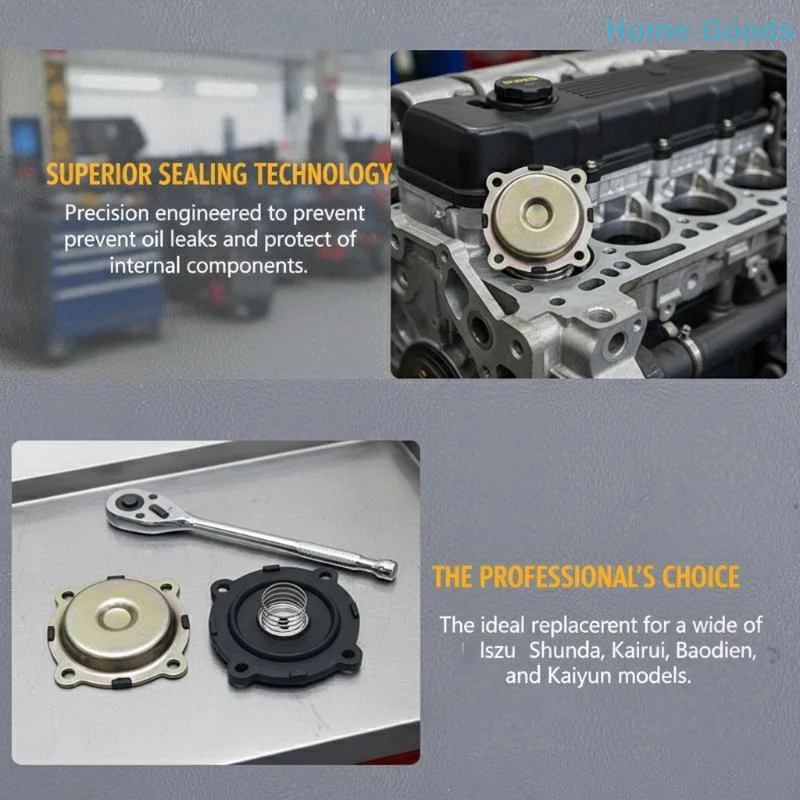 Home Goods

SUPERIOR SEALING TECHNOLOGY

Precision engineered to prevent prevent oil leaks and protect of internal components.

THE PROFESSIONAL'S CHOICE

The ideal replacerent for a wide of Iszu Shunda, Kairui, Baodien, and Kaiyun models.