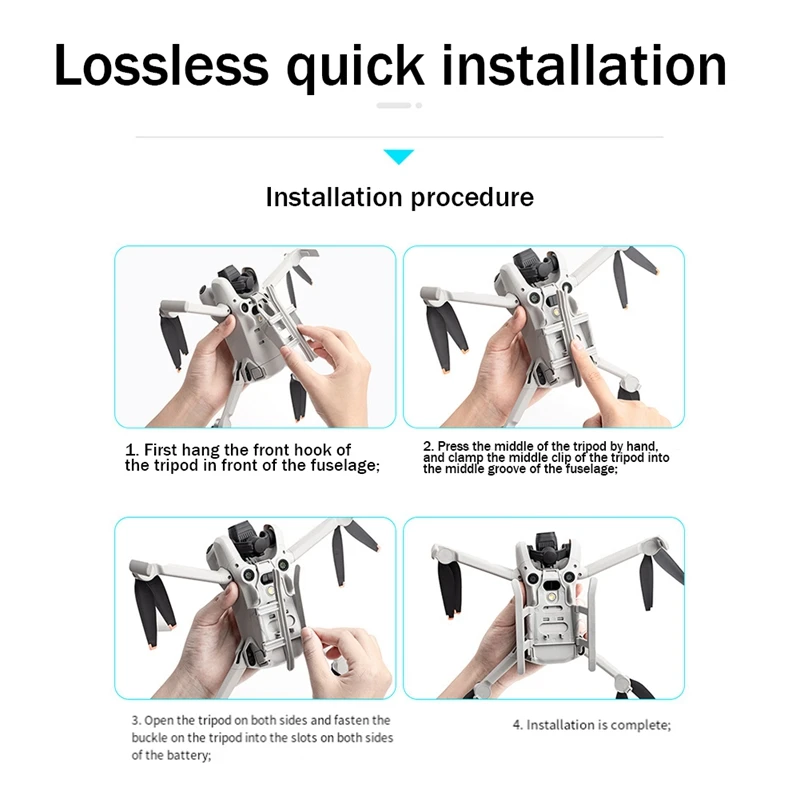 Lossless quick installation

Installation procedure

1. First hang the front hook of the tripod in front of the fuselage;

2. Press the middle of the tripod by hand, and clamp the middle clip of the tripod into the middle groove of the fuselage;

3. Open the tripod on both sides and fasten the buckle on the tripod into the slots on both sides of the battery;

4. Installation is complete;