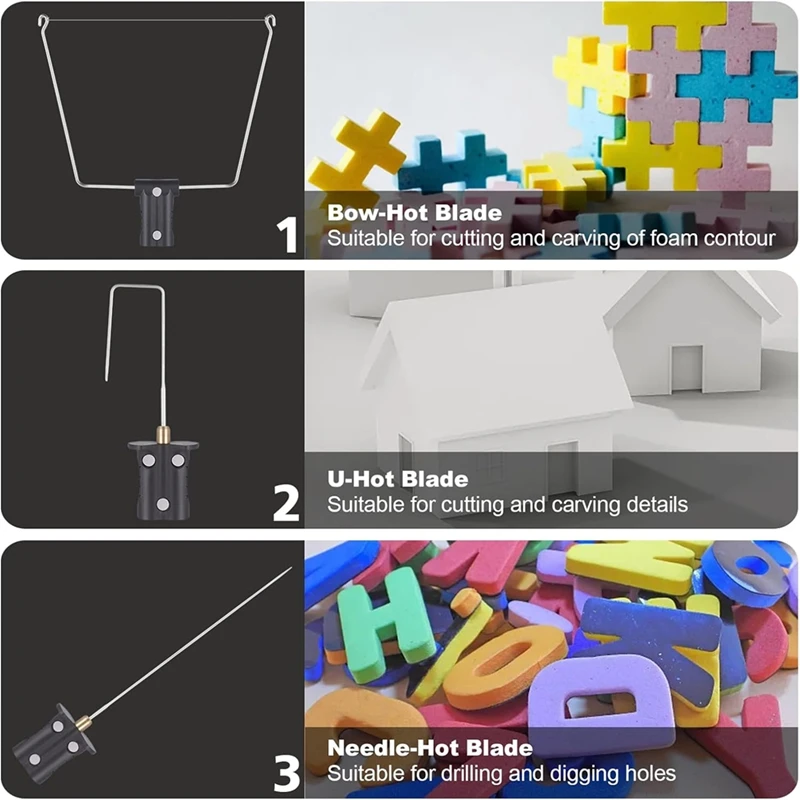 1
Bow-Hot Blade
Suitable for cutting and carving of foam contour

2
U-Hot Blade
Suitable for cutting and carving details

3
Needle-Hot Blade
Suitable for drilling and digging holes