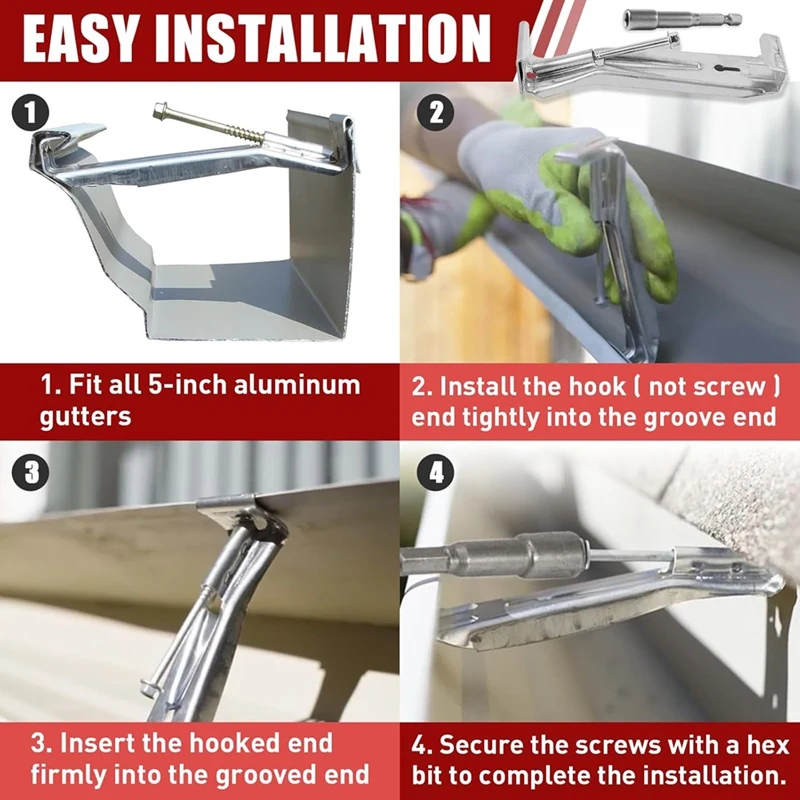 EASY INSTALLATION

1

1. Fit all 5-inch aluminum gutters

2

2. Install the hook ( not screw ) end tightly into the groove end

3

3. Insert the hooked end firmly into the grooved end

4

4. Secure the screws with a hex bit to complete the installation.