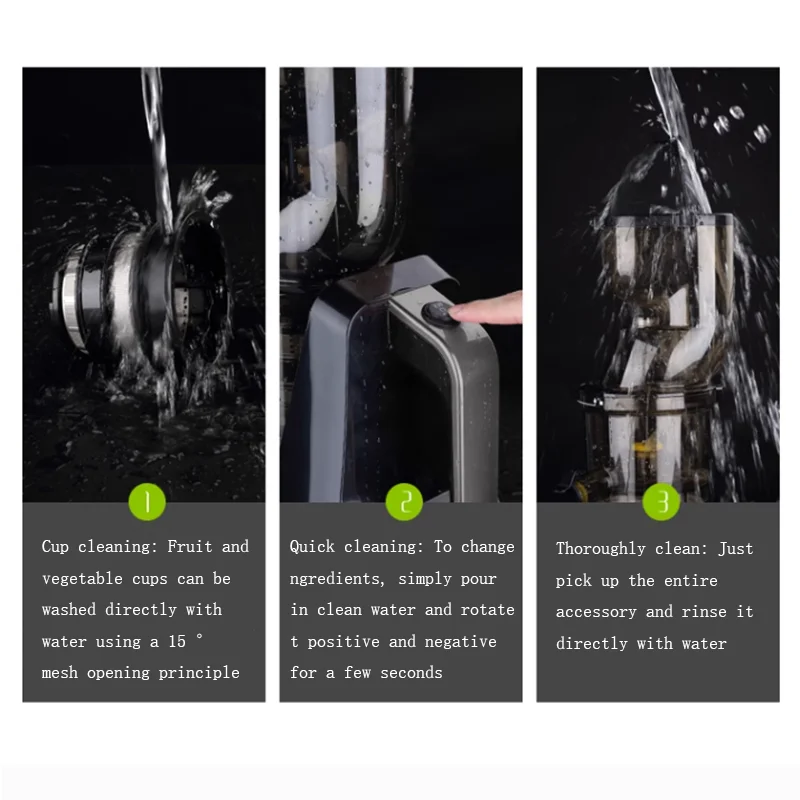 1

Cup cleaning: Fruit and vegetable cups can be washed directly with water using a 15 ° mesh opening principle

2

Quick cleaning: To change ngredients, simply pour in clean water and rotate t positive and negative for a few seconds

3

Thoroughly clean: Just pick up the entire accessory and rinse it directly with water