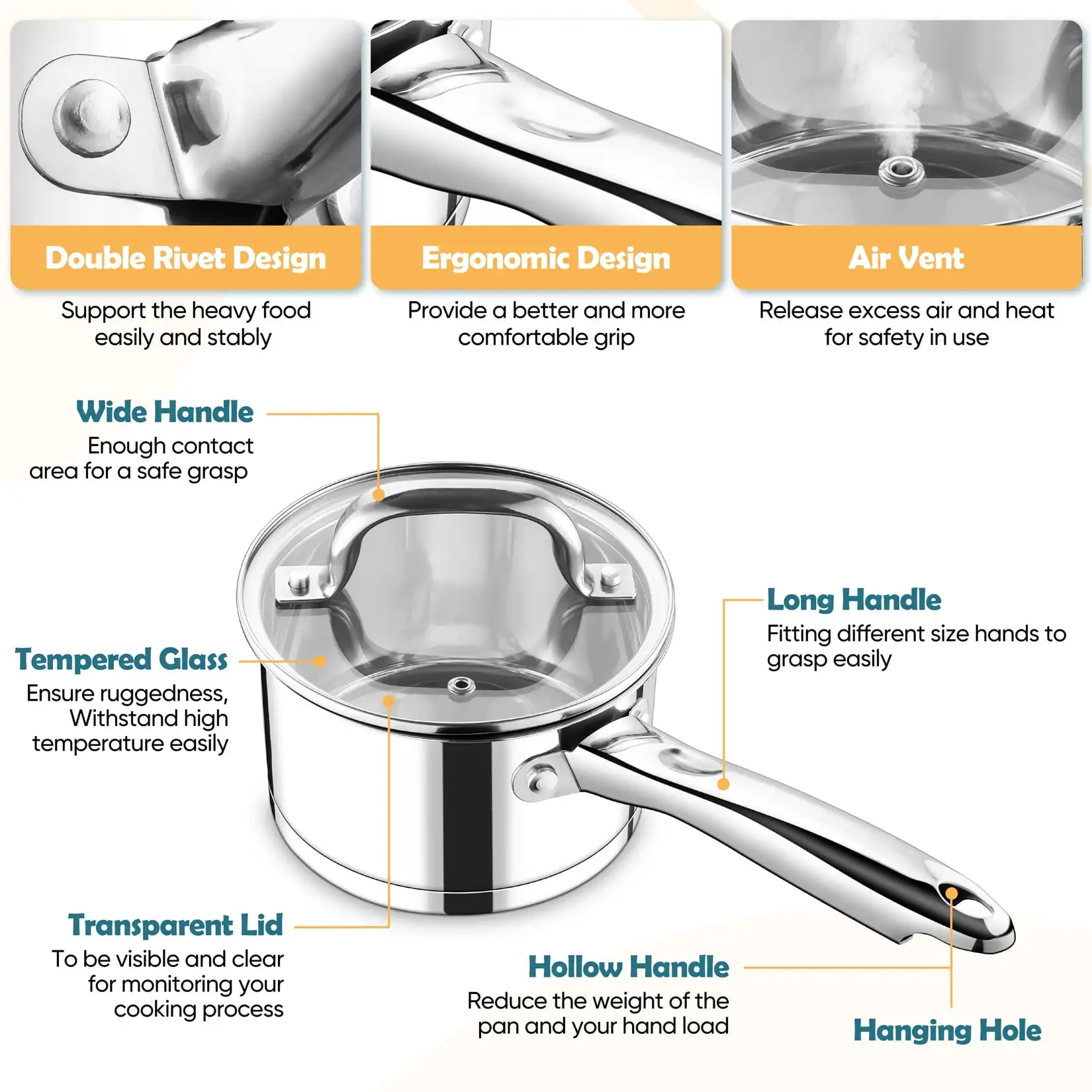 Double Rivet Design
Support the heavy food easily and stably

Ergonomic Design
Provide a better and more comfortable grip

Air Vent
Release excess air and heat for safety in use

Wide Handle
Enough contact area for a safe grasp

Tempered Glass
Ensure ruggedness, Withstand high temperature easily

Transparent Lid
To be visible and clear for monitoring your cooking process

Long Handle
Fitting different size hands to grasp easily

Hollow Handle
Reduce the weight of the pan and your hand load

Hanging Hole