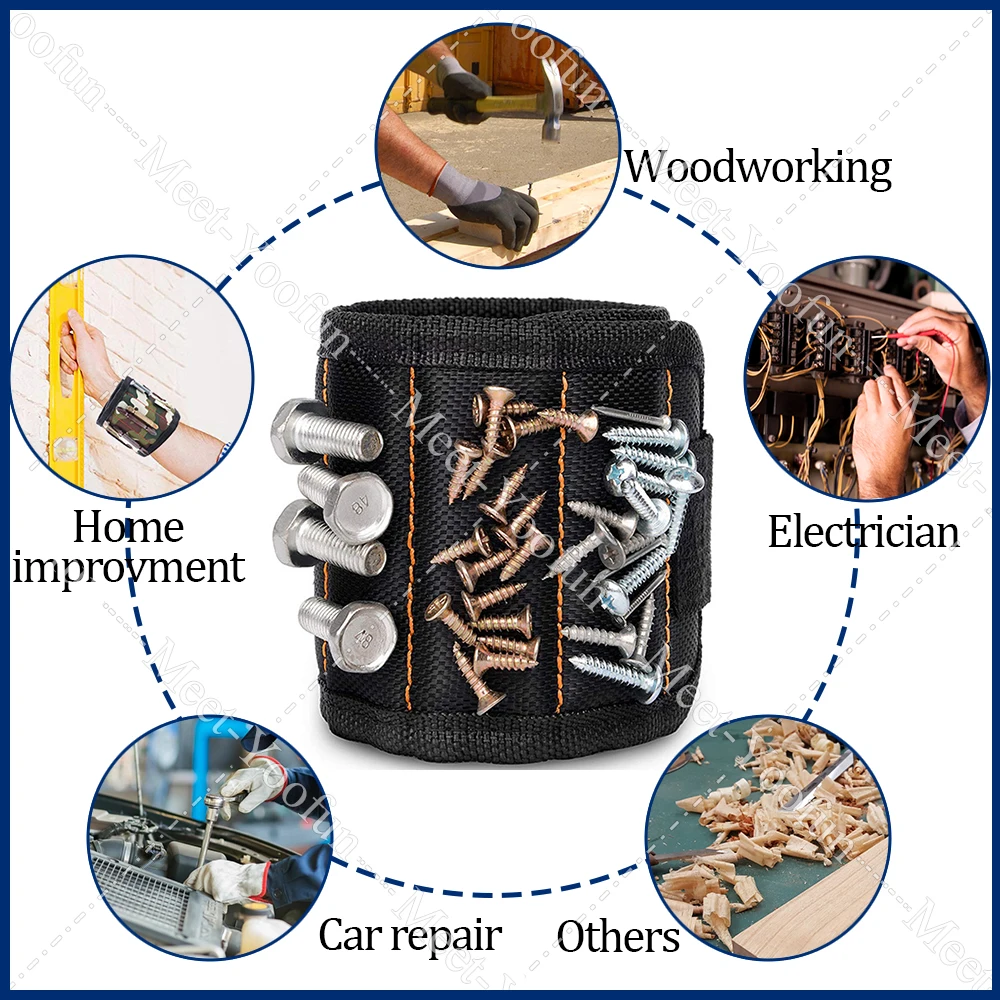 Woodworking

Home improvment

Electrician

Car repair

Others

Meet-Yoofun