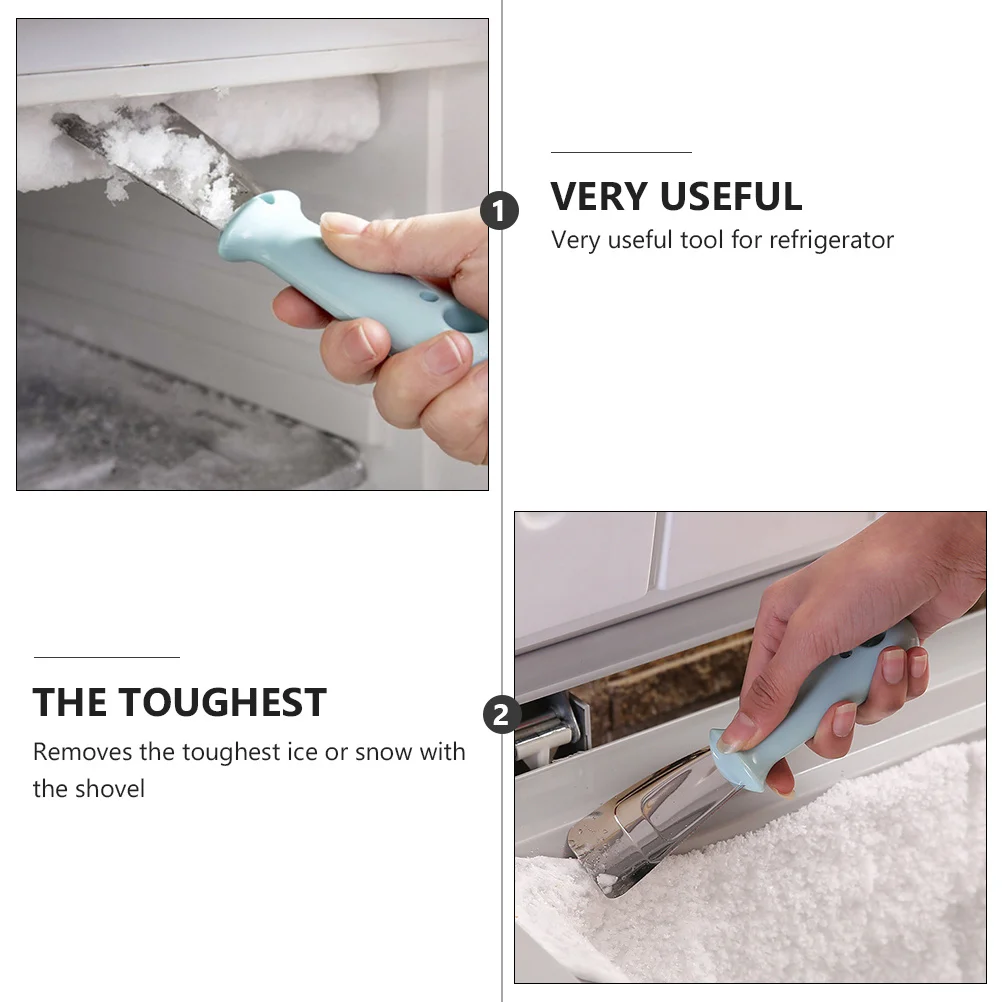 1

VERY USEFUL

Very useful tool for refrigerator

THE TOUGHEST

Removes the toughest ice or snow with the shovel

2