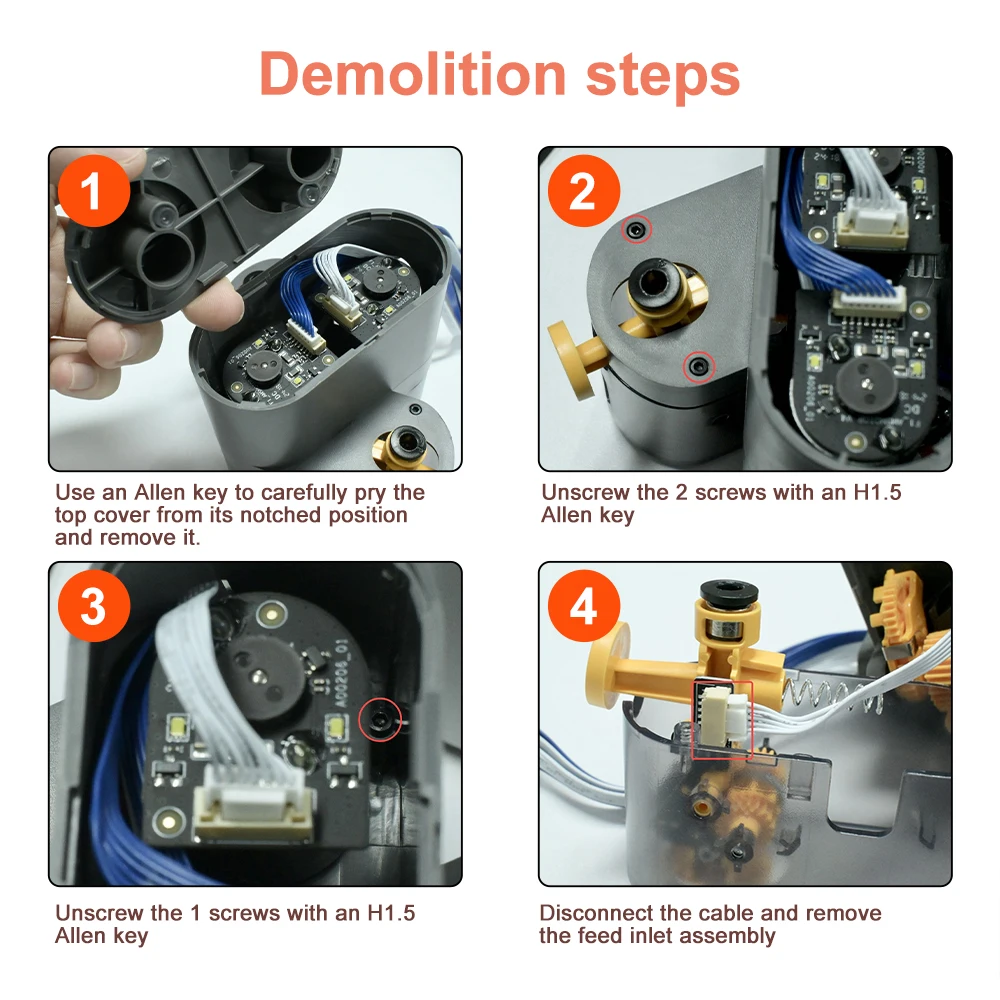 Demolition steps

1

Use an Allen key to carefully pry the top cover from its notched position and remove it.

2

Unscrew the 2 screws with an H1.5 Allen key

3

Unscrew the 1 screws with an H1.5 Allen key

4

Disconnect the cable and remove the feed inlet assembly