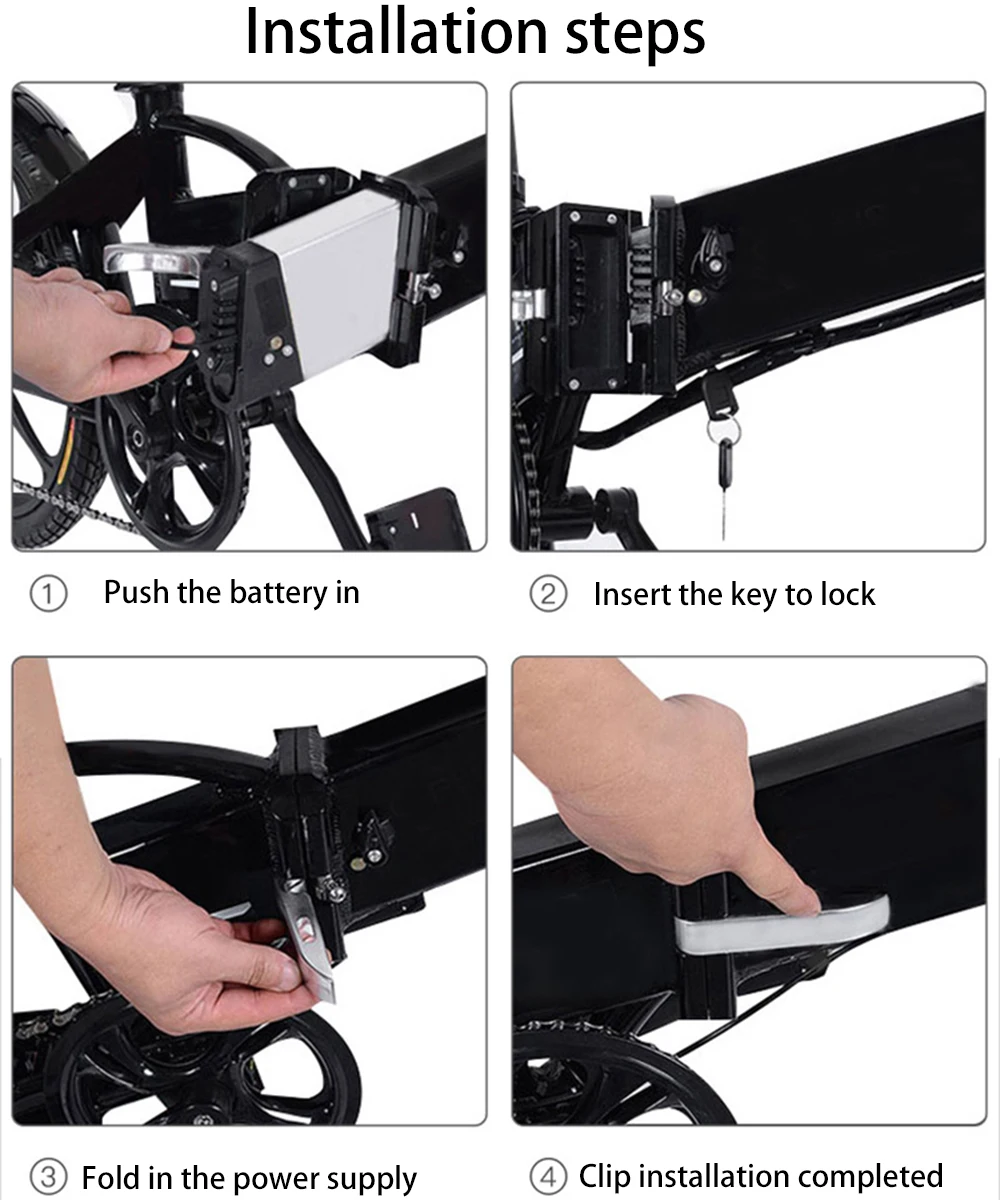 Installation steps

① Push the battery in

② Insert the key to lock

③ Fold in the power supply

④ Clip installation completed