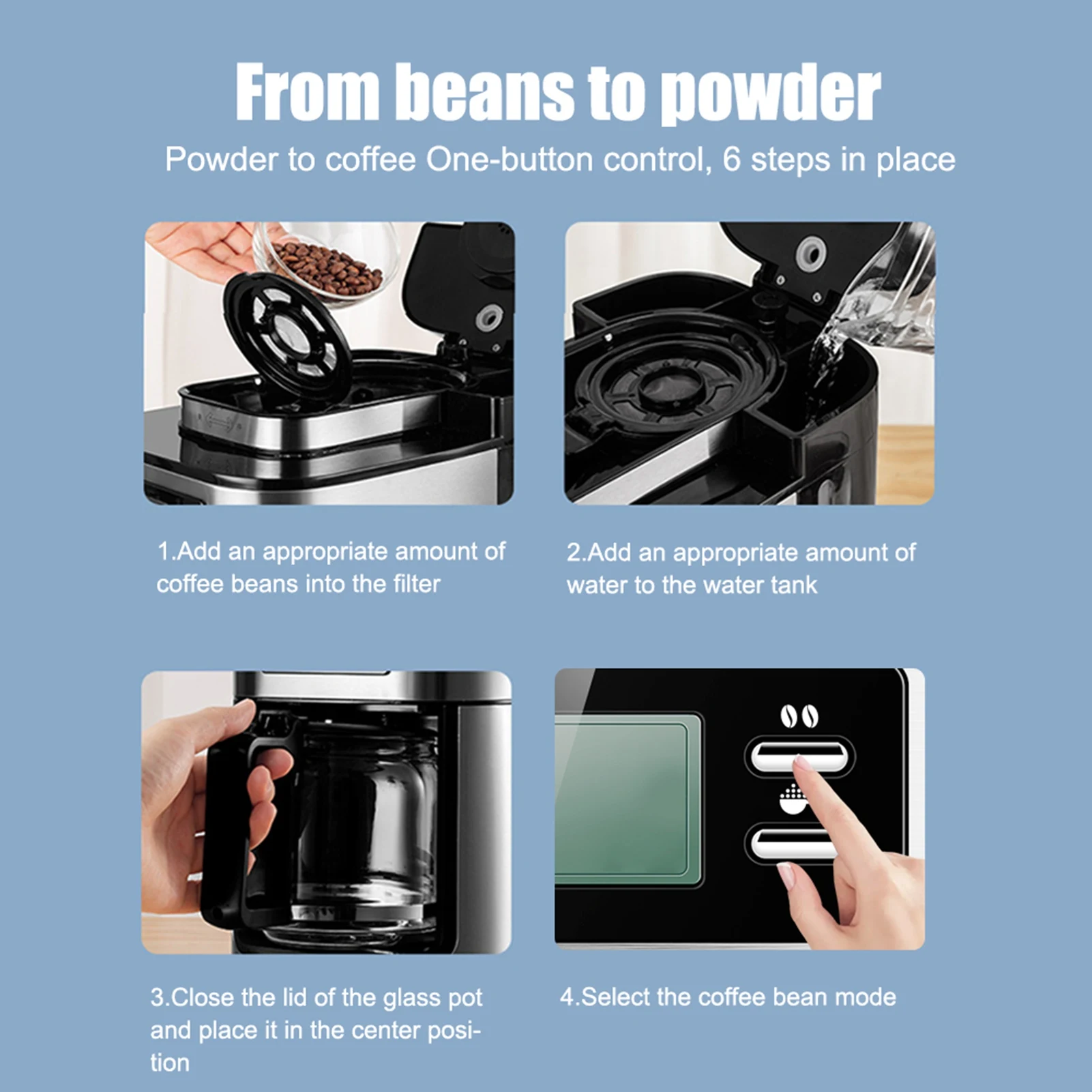 From beans to powder

Powder to coffee One-button control, 6 steps in place

1.Add an appropriate amount of coffee beans into the filter

2.Add an appropriate amount of water to the water tank

3.Close the lid of the glass pot and place it in the center position

4.Select the coffee bean mode