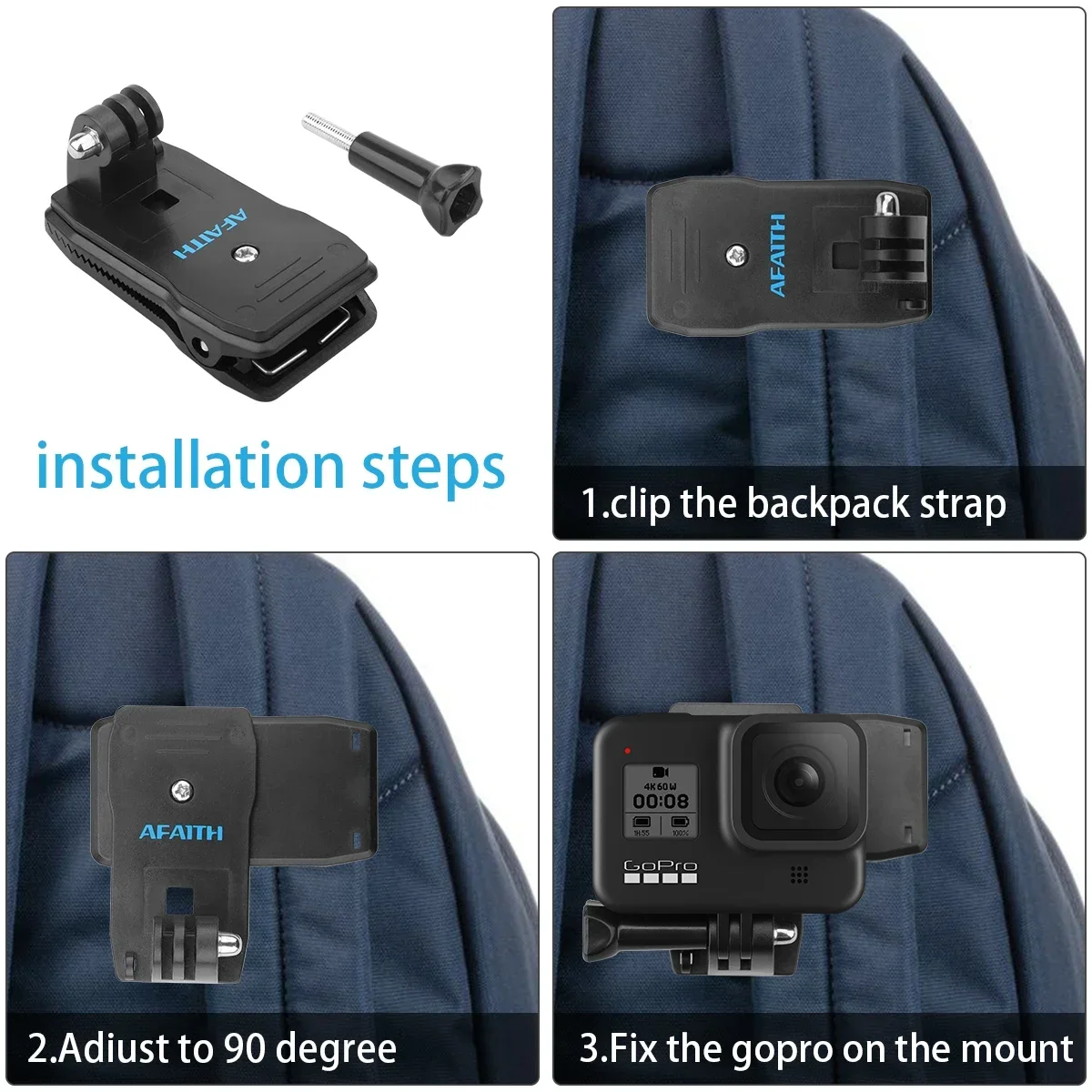 AFAITH

installation steps

AFAITH

1.clip the backpack strap

AFAITH

2.Adiust to 90 degree

4K 60 W
00:08
1H:55 100%
GoPro

3.Fix the gopro on the mount