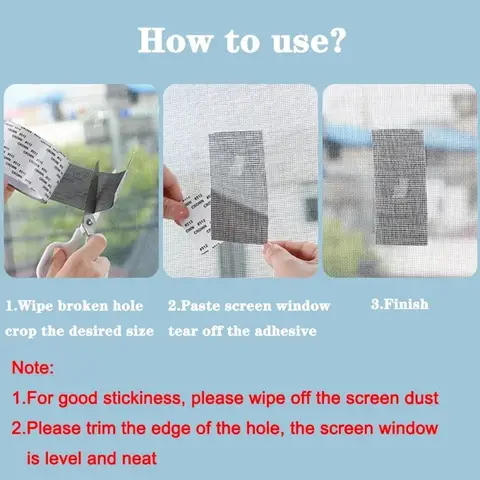 How to use?

1.Wipe broken hole
crop the desired size

2.Paste screen window
tear off the adhesive

3.Finish

Note:
1.For good stickiness, please wipe off the screen dust
2.Please trim the edge of the hole, the screen window is level and neat