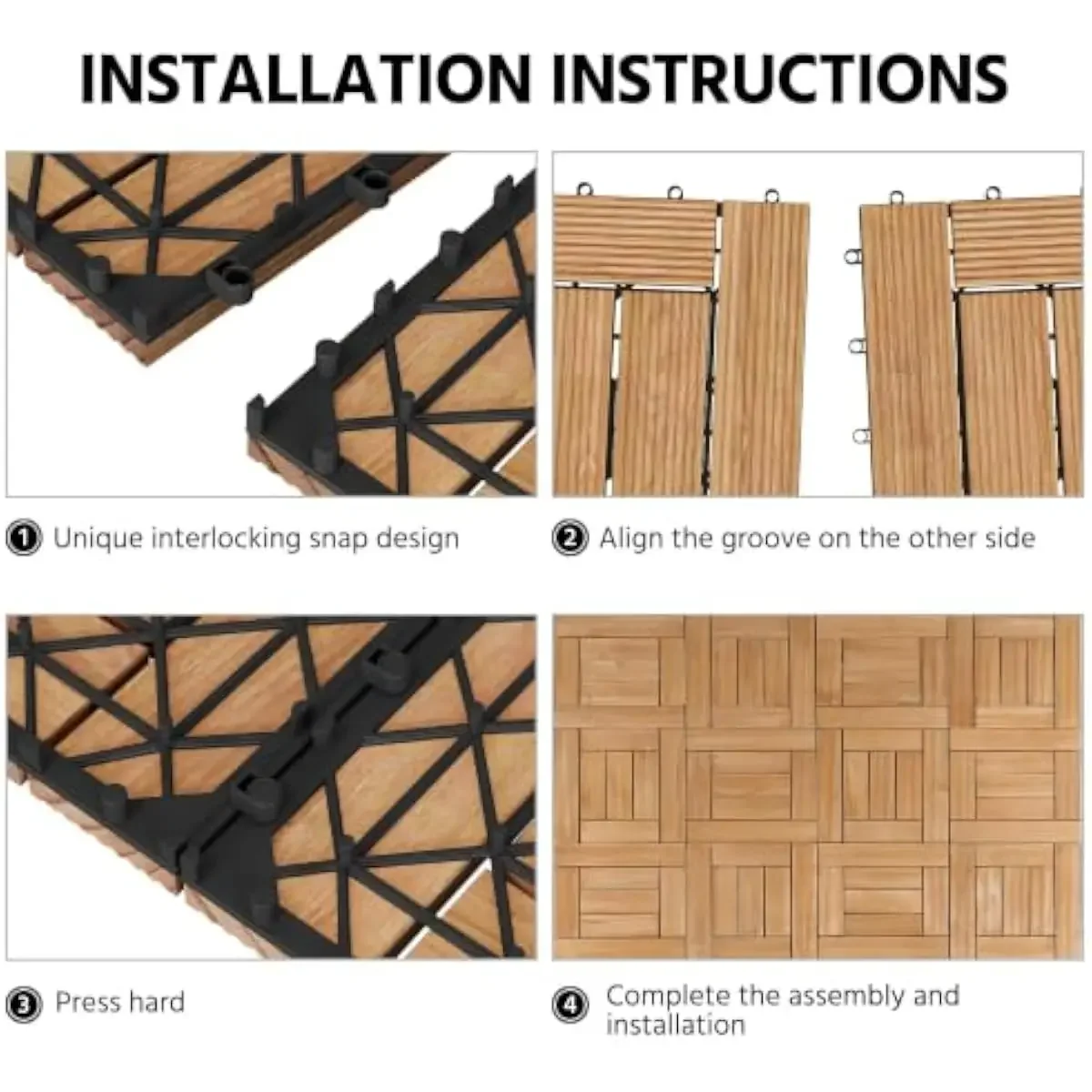 INSTALLATION INSTRUCTIONS

① Unique interlocking snap design

② Align the groove on the other side

③ Press hard

④ Complete the assembly and installation