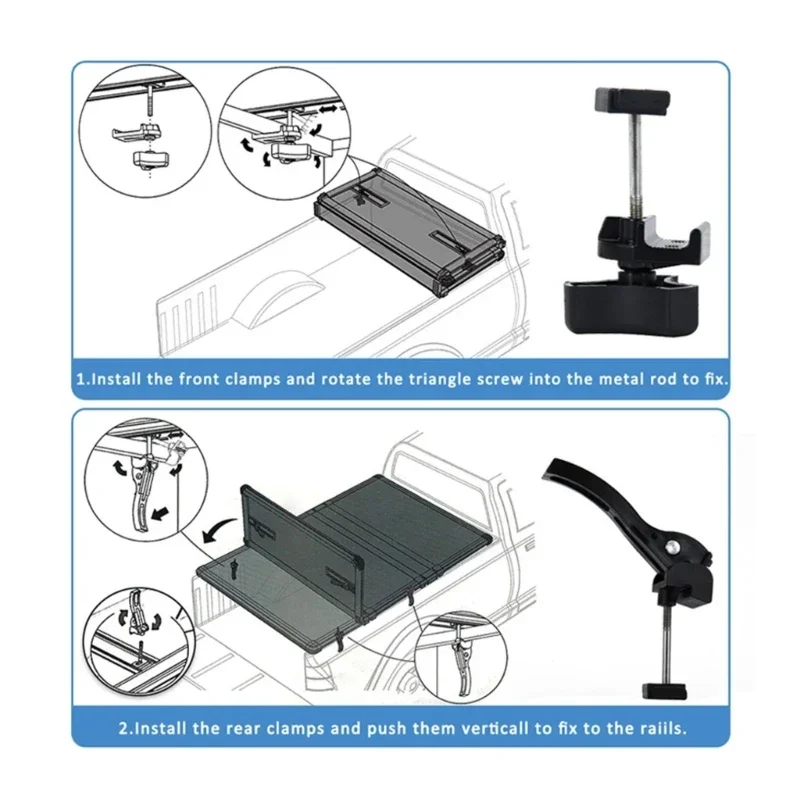 1.Install the front clamps and rotate the triangle screw into the metal rod to fix.

2.Install the rear clamps and push them verticall to fix to the raiils.