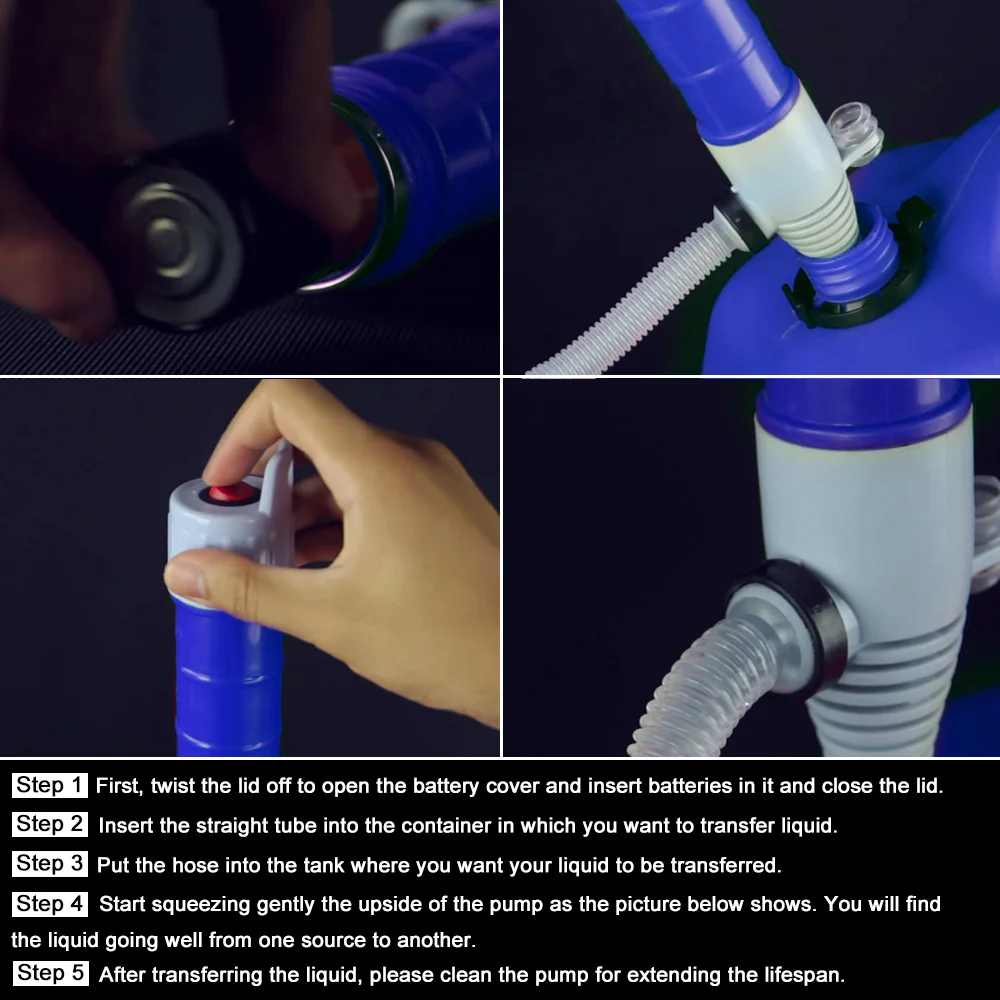 Step 1 First, twist the lid off to open the battery cover and insert batteries in it and close the lid.

Step 2 Insert the straight tube into the container in which you want to transfer liquid.

Step 3 Put the hose into the tank where you want your liquid to be transferred.

Step 4 Start squeezing gently the upside of the pump as the picture below shows. You will find the liquid going well from one source to another.

Step 5 After transferring the liquid, please clean the pump for extending the lifespan.