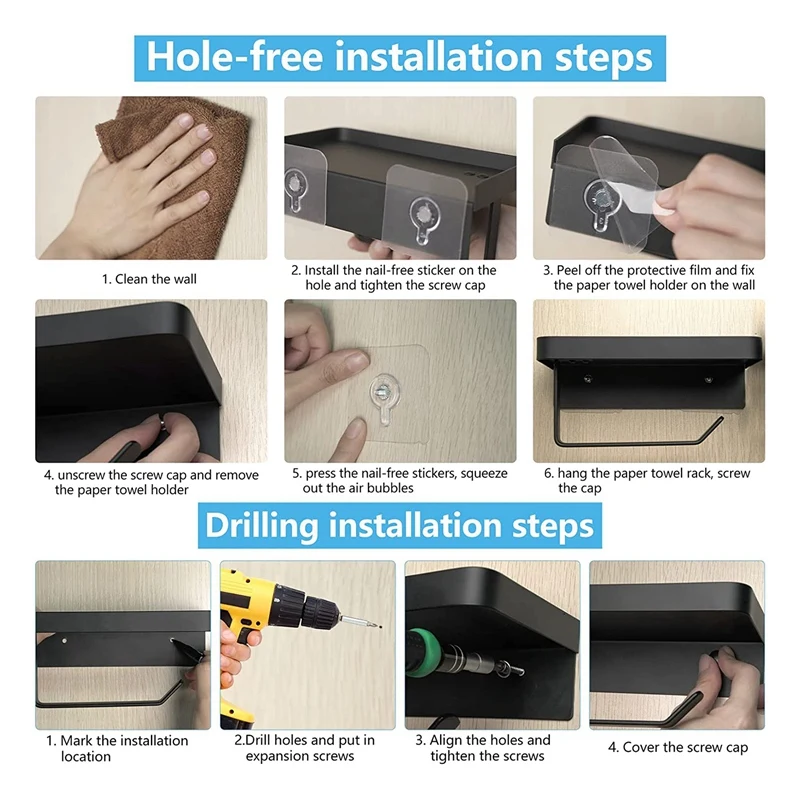 Hole-free installation steps

1. Clean the wall

2. Install the nail-free sticker on the hole and tighten the screw cap

3. Peel off the protective film and fix the paper towel holder on the wall

4. unscrew the screw cap and remove the paper towel holder

5. press the nail-free stickers, squeeze out the air bubbles

6. hang the paper towel rack, screw the cap

Drilling installation steps

1. Mark the installation location

2.Drill holes and put in expansion screws

3. Align the holes and tighten the screws

4. Cover the screw cap