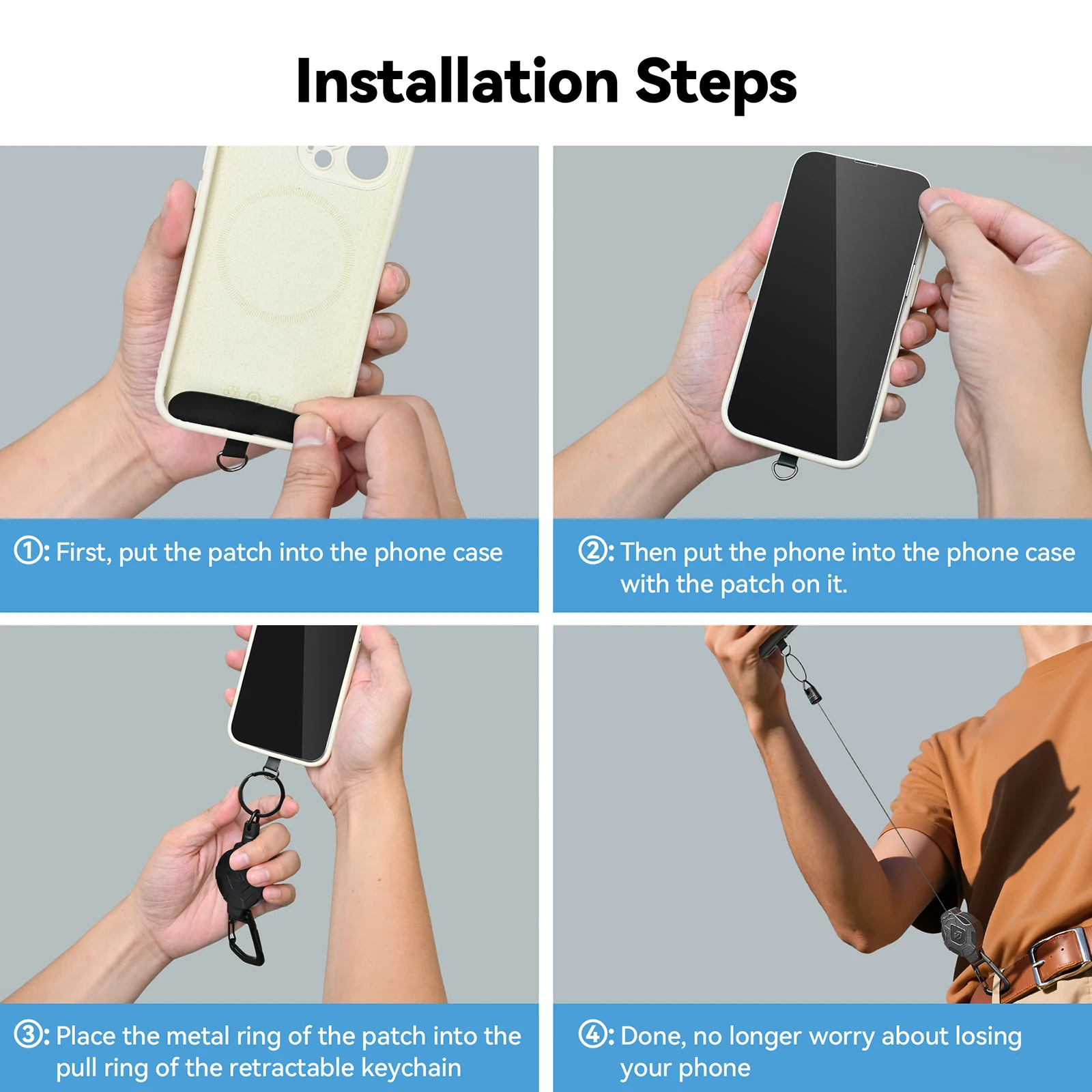 Installation Steps

①: First, put the patch into the phone case

②: Then put the phone into the phone case with the patch on it.

③: Place the metal ring of the patch into the pull ring of the retractable keychain

④: Done, no longer worry about losing your phone